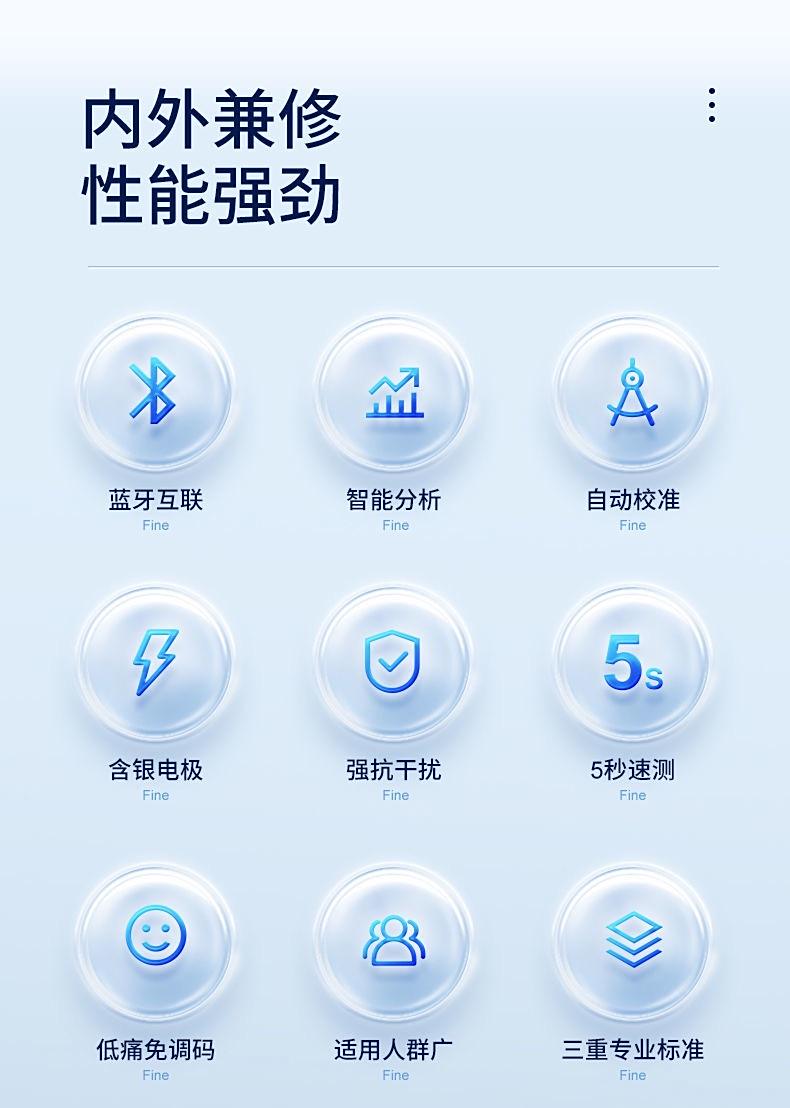 内外兼修
性能强劲

蓝牙互联
Fine

智能分析
Fine

自动校准
Fine

含银电极
Fine

强抗干扰
Fine

5s

5秒速测
Fine

低痛免调码
Fine

适用人群广
Fine

三重专业标准
Fine