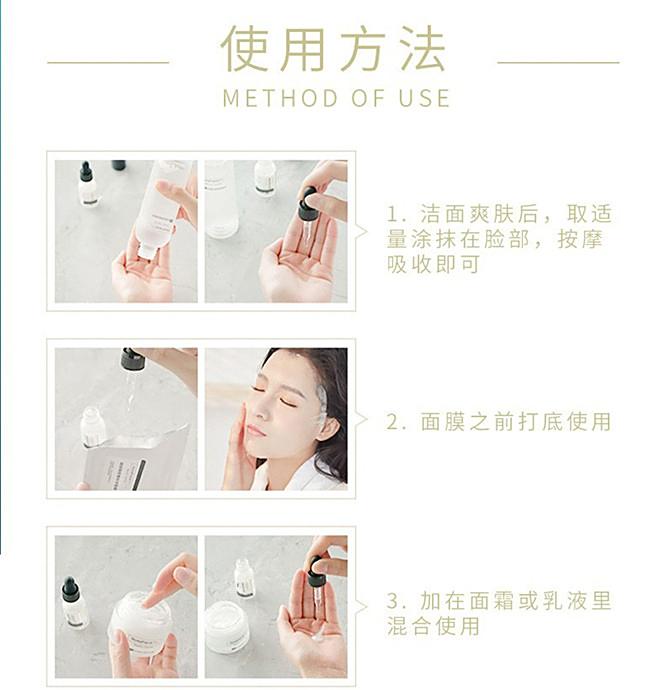 使用方法
METHOD OF USE

1. 洁面爽肤后，取适量涂抹在脸部，按摩吸收即可

2. 面膜之前打底使用

3. 加在面霜或乳液里混合使用