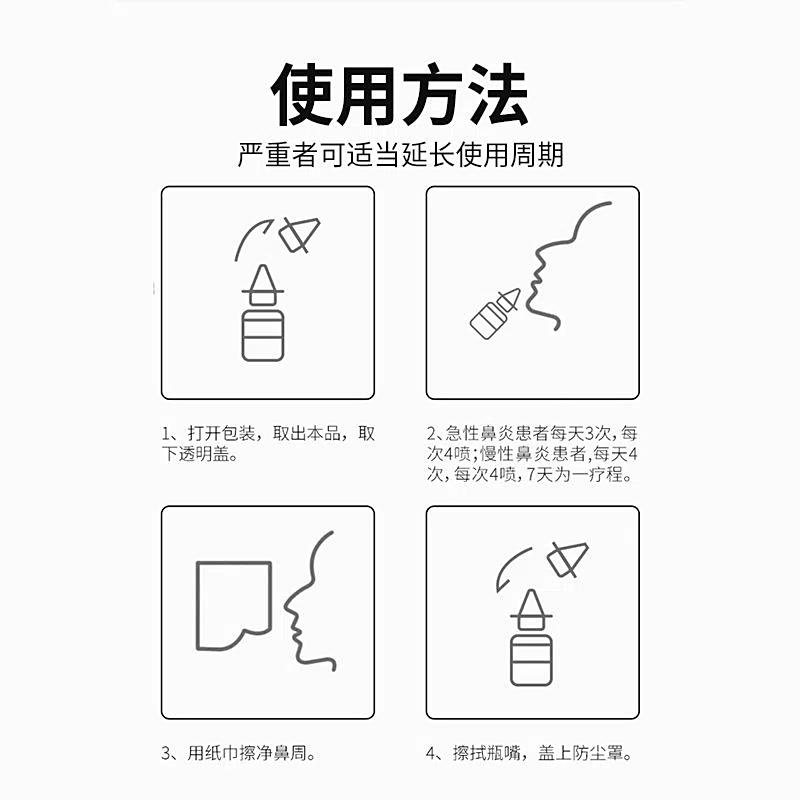 使用方法

严重者可适当延长使用周期

1、打开包装，取出本品，取下透明盖。

2、急性鼻炎患者每天3次，每次4喷；慢性鼻炎患者，每天4次，每次4喷，7天为一疗程。

3、用纸巾擦净鼻周。

4、擦拭瓶嘴，盖上防尘罩。