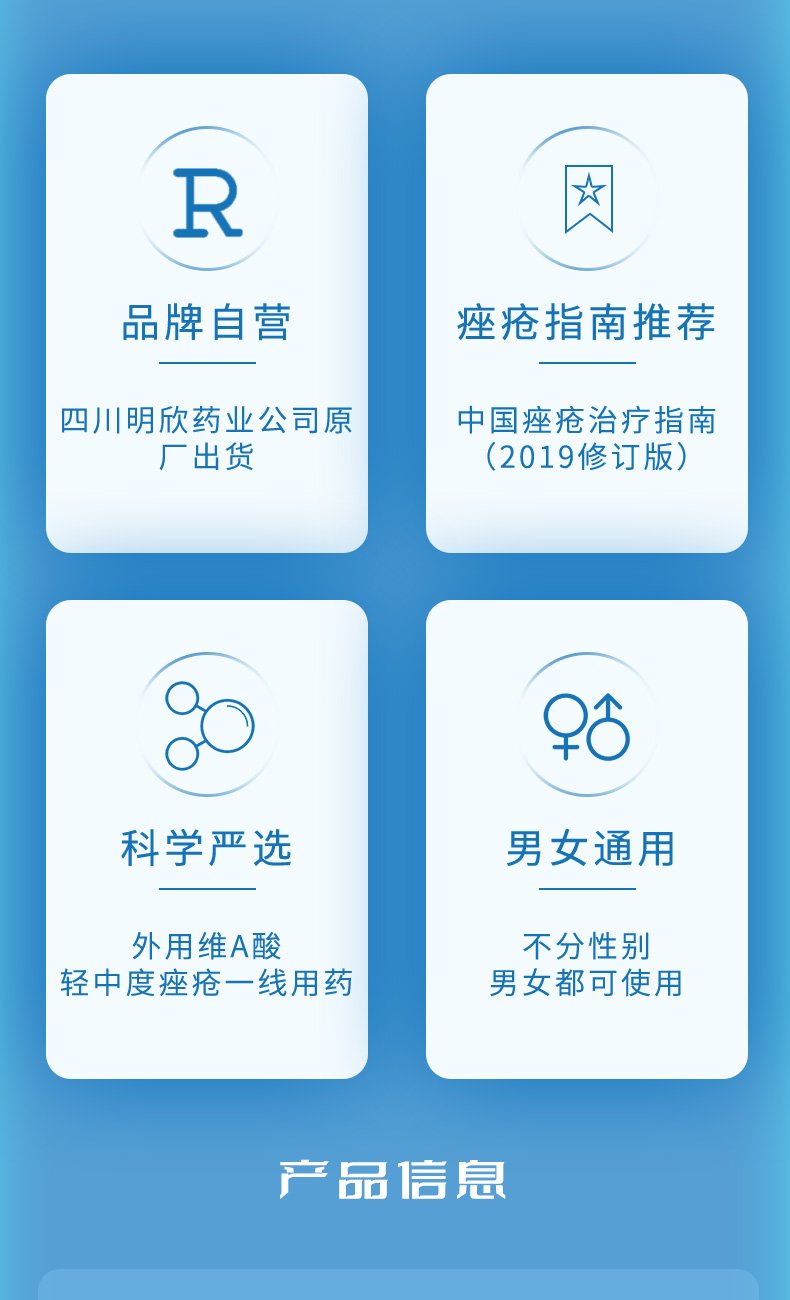 R

品牌自营

四川明欣药业公司原厂出货

痤疮指南推荐

中国痤疮治疗指南（2019修订版）

科学严选

外用维A酸
轻中度痤疮一线用药

男女通用

不分性别
男女都可使用

产品信息