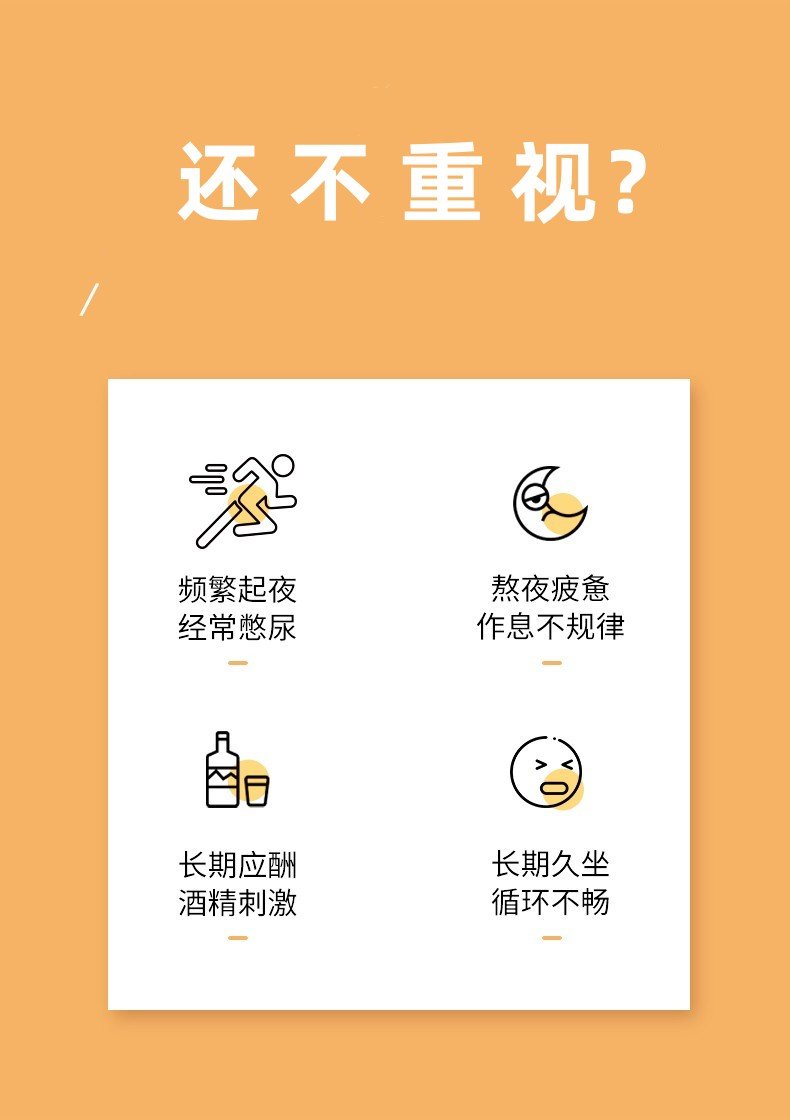 还不重视?

频繁起夜
经常憋尿

熬夜疲惫
作息不规律

长期应酬
酒精刺激

长期久坐
循环不畅