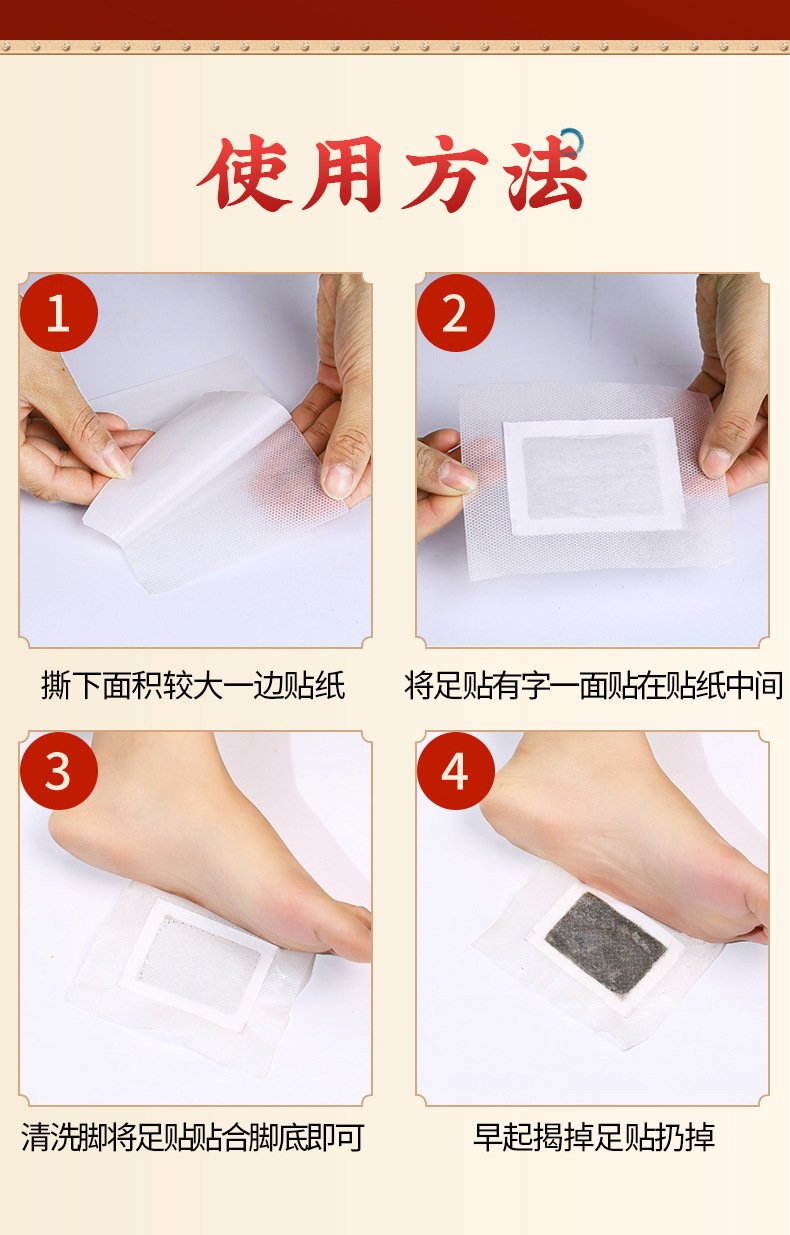 使用方法

1

撕下面积较大一边贴纸

2

将足贴有字一面贴在贴纸中间

3

清洗脚将足贴贴合脚底即可

4

早起揭掉足贴扔掉