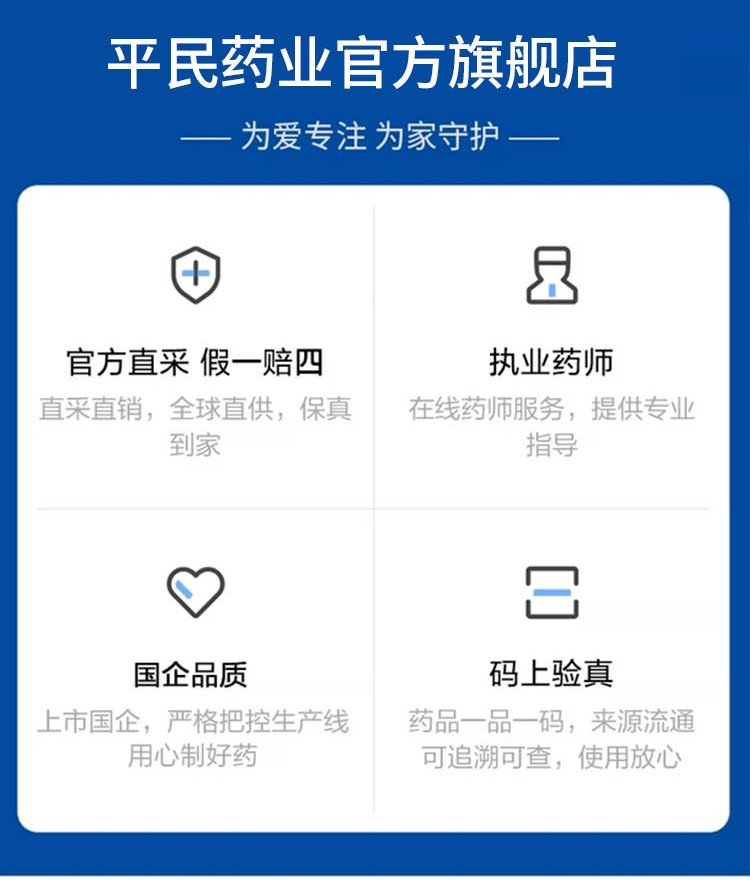 平民药业官方旗舰店

—— 为爱专注 为家守护 ——

官方直采 假一赔四

直采直销，全球直供，保真到家

执业药师

在线药师服务，提供专业指导

国企品质

上市国企，严格把控生产线用心制好药

码上验真

药品一品一码，来源流通可追溯可查，使用放心