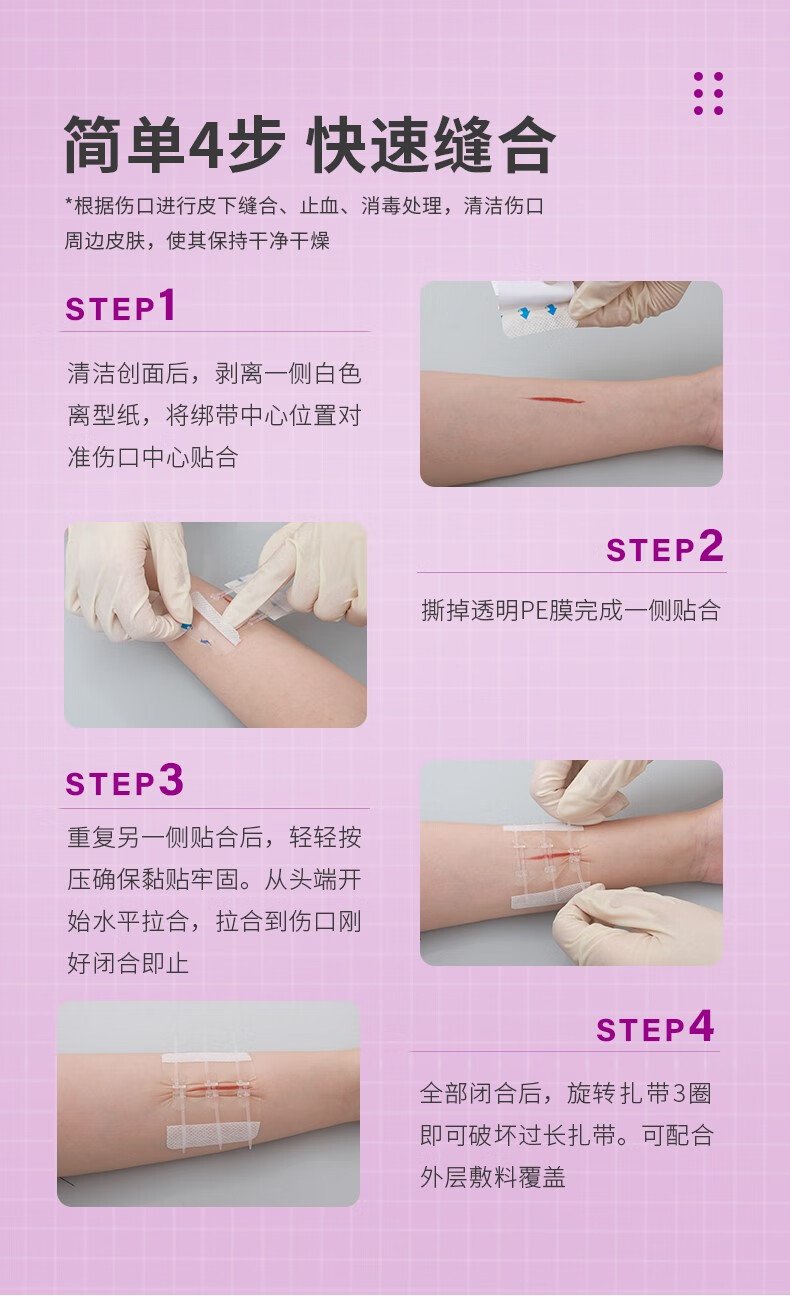 简单4步 快速缝合

*根据伤口进行皮下缝合、止血、消毒处理，清洁伤口周边皮肤，使其保持干净干燥

STEP1

清洁创面后，剥离一侧白色离型纸，将绑带中心位置对准伤口中心贴合

STEP2

撕掉透明PE膜完成一侧贴合

STEP3

重复另一侧贴合后，轻轻按压确保黏贴牢固。从头端开始水平拉合，拉合到伤口刚好闭合即止

STEP4

全部闭合后，旋转扎带3圈即可破坏过长扎带。可配合外层敷料覆盖