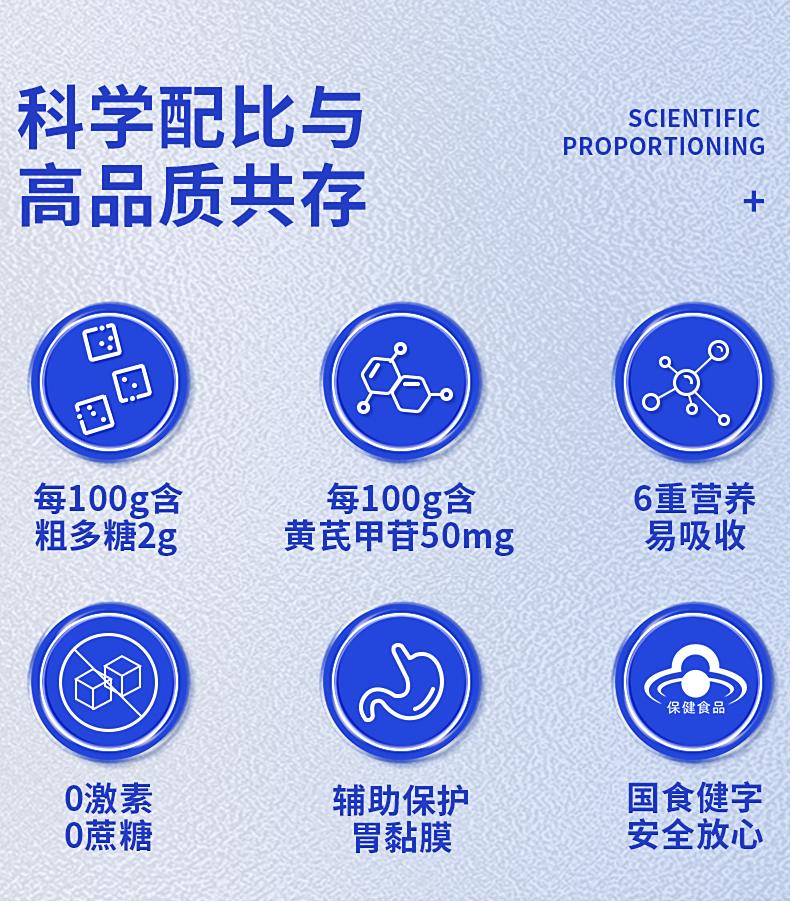 科学配比与
高品质共存

SCIENTIFIC
PROPORTIONING
+

每100g含
粗多糖2g

每100g含
黄芪甲苷50mg

6重营养
易吸收

0激素
0蔗糖

辅助保护
胃黏膜

保健食品

国食健字
安全放心