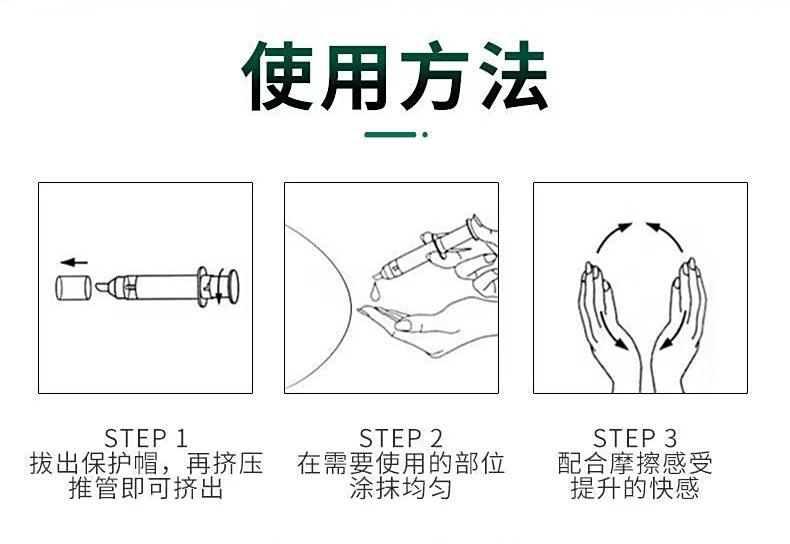 使用方法

STEP 1
拔出保护帽，再挤压推管即可挤出

STEP 2
在需要使用的部位涂抹均匀

STEP 3
配合摩擦感受提升的快感