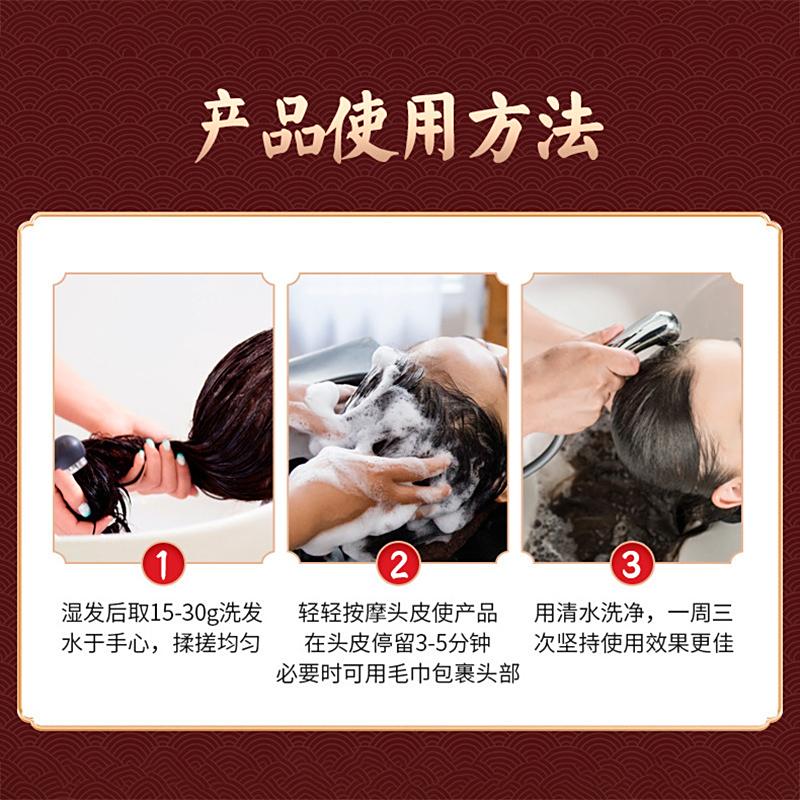 产品使用方法

1
湿发后取15-30g洗发水于手心，揉搓均匀

2
轻轻按摩头皮使产品在头皮停留3-5分钟
必要时可用毛巾包裹头部

3
用清水洗净，一周三次坚持使用效果更佳