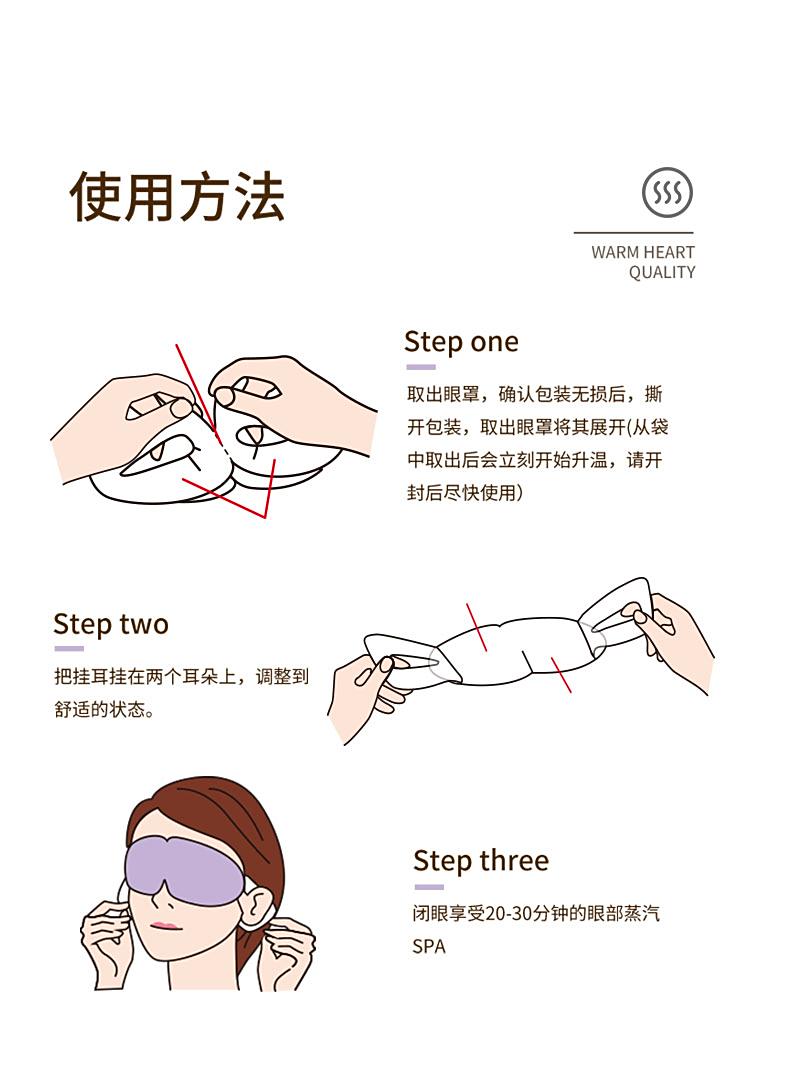 使用方法

WARM HEART QUALITY

Step one

取出眼罩，确认包装无损后，撕开包装，取出眼罩将其展开(从袋中取出后会立刻开始升温，请开封后尽快使用)

Step two

把挂耳挂在两个耳朵上，调整到舒适的状态。

Step three

闭眼享受20-30分钟的眼部蒸汽SPA