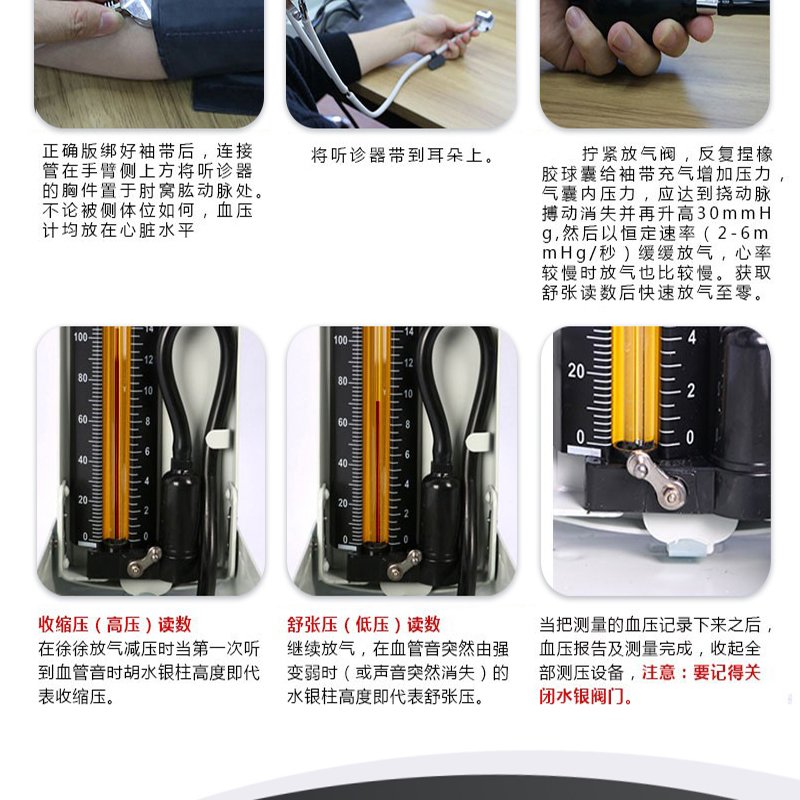 正确版绑好袖带后，连接管在手臂侧上方将听诊器的胸件置于肘窝肱动脉处。不论被侧体位如何，血压计均放在心脏水平

将听诊器带到耳朵上。

拧紧放气阀，反复捏橡胶球囊给袖带充气增加压力，气囊内压力，应达到挠动脉搏动消失并再升高30mmHg,然后以恒定速率（2-6mmHg/秒）缓缓放气，心率较慢时放气也比较慢。获取舒张读数后快速放气至零。

100 80 60 40 20 0
14 12 10 8 6 4 2 0

100 80 60 40 20 0
14 12 10 8 6 4 2 0

20 0
4 2 0

收缩压（高压）读数
在徐徐放气减压时当第一次听到血管音时胡水银柱高度即代表收缩压。

舒张压（低压）读数
继续放气，在血管音突然由强变弱时（或声音突然消失）的水银柱高度即代表舒张压。

当把测量的血压记录下来之后，血压报告及测量完成，收起全部测压设备，注意：要记得关闭水银阀门。