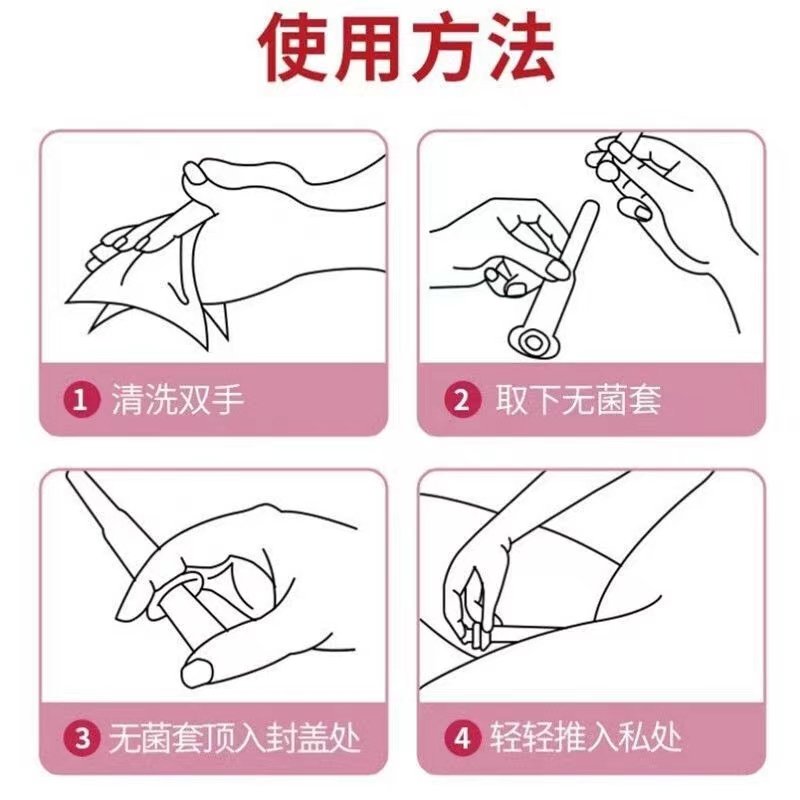 使用方法

1 清洗双手

2 取下无菌套

3 无菌套顶入封盖处

4 轻轻推入私处