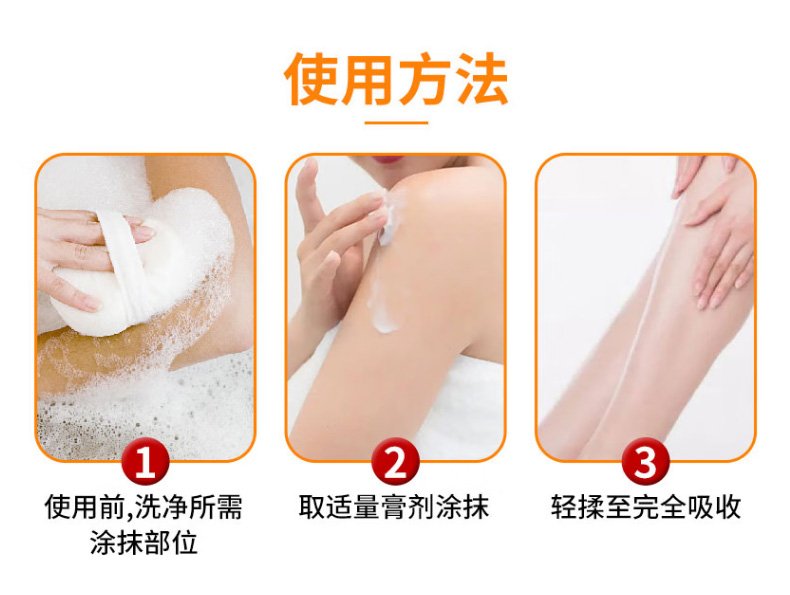 使用方法

1
使用前,洗净所需涂抹部位

2
取适量膏剂涂抹

3
轻揉至完全吸收