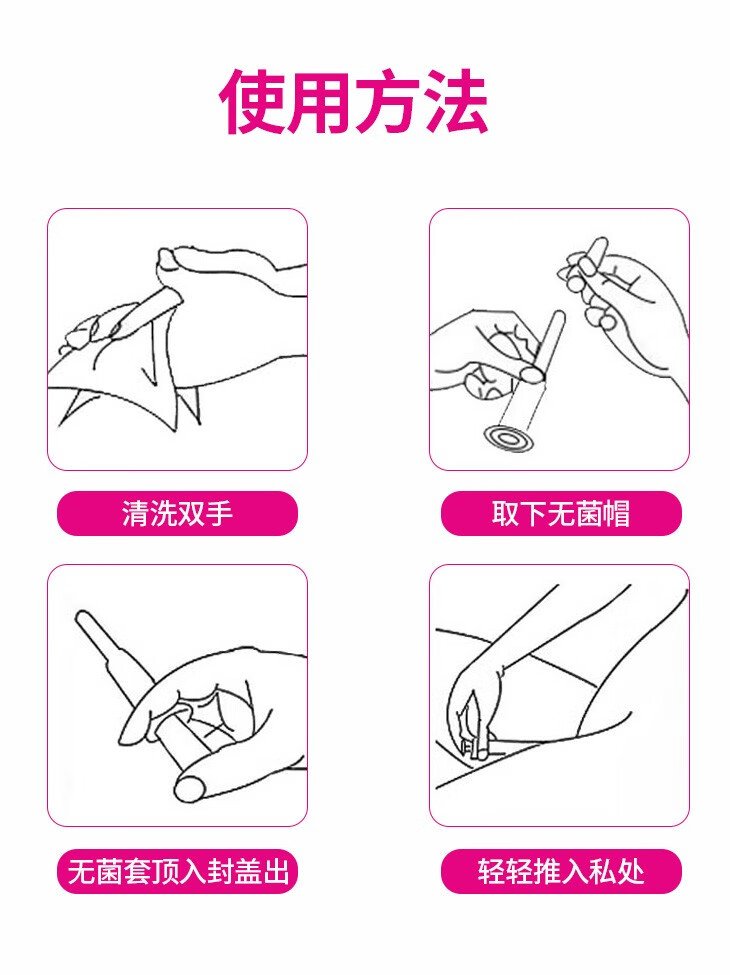 使用方法

清洗双手

取下无菌帽

无菌套顶入封盖出

轻轻推入私处