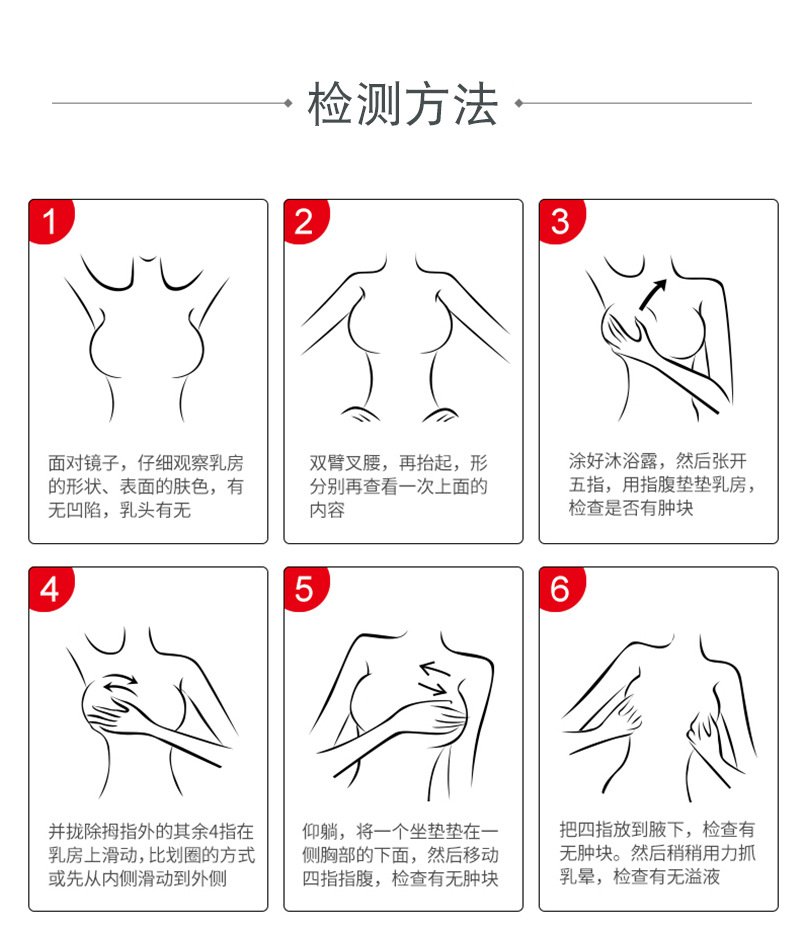 检测方法

1

面对镜子，仔细观察乳房的形状、表面的肤色，有无凹陷，乳头有无

2

双臂叉腰，再抬起，形分别再查看一次上面的内容

3

涂好沐浴露，然后张开五指，用指腹垫垫乳房，检查是否有肿块

4

并拢除拇指外的其余4指在乳房上滑动，比划圈的方式或先从内侧滑动到外侧

5

仰躺，将一个坐垫垫在一侧胸部的下面，然后移动四指指腹，检查有无肿块

6

把四指放到腋下，检查有无肿块。然后稍稍用力抓乳晕，检查有无溢液