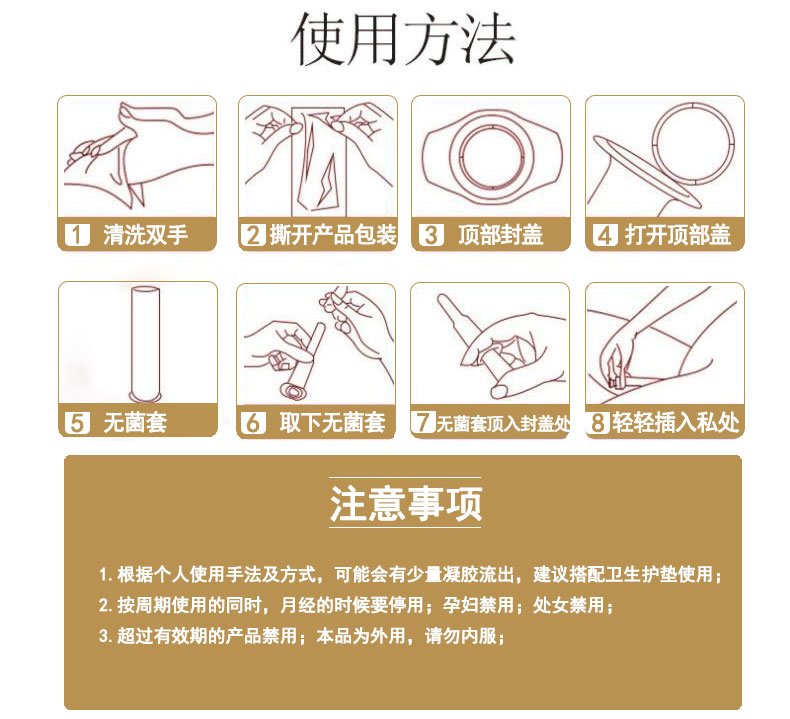 使用方法

1 清洗双手

2 撕开产品包装

3 顶部封盖

4 打开顶部盖

5 无菌套

6 取下无菌套

7 无菌套顶入封盖处

8 轻轻插入私处

注意事项

1. 根据个人使用手法及方式，可能会有少量凝胶流出，建议搭配卫生护垫使用；

2. 按周期使用的同时，月经的时候要停用；孕妇禁用；处女禁用；

3. 超过有效期的产品禁用；本品为外用，请勿内服；