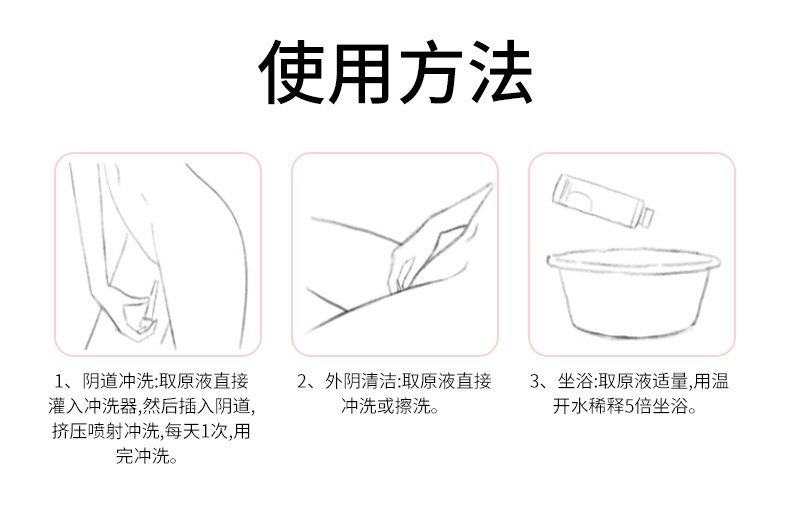 使用方法

1、阴道冲洗:取原液直接灌入冲洗器,然后插入阴道,挤压喷射冲洗,每天1次,用完冲洗。

2、外阴清洁:取原液直接冲洗或擦洗。

3、坐浴:取原液适量,用温开水稀释5倍坐浴。