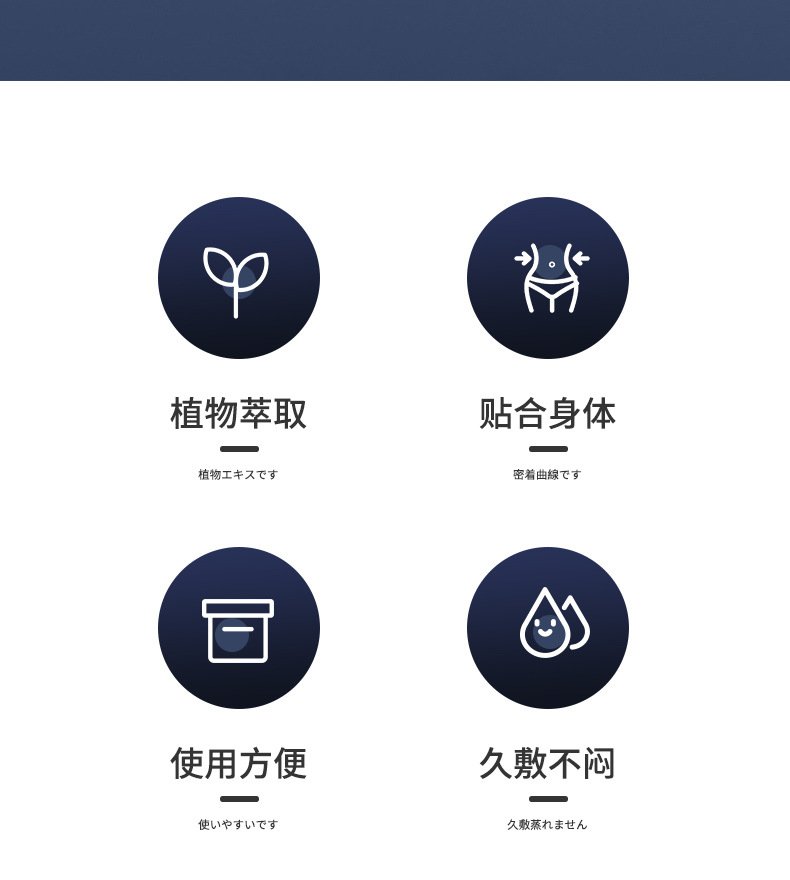 植物萃取

植物エキスです

贴合身体

密着曲線です

使用方便

使いやすいです

久敷不闷

久敷蒸れません