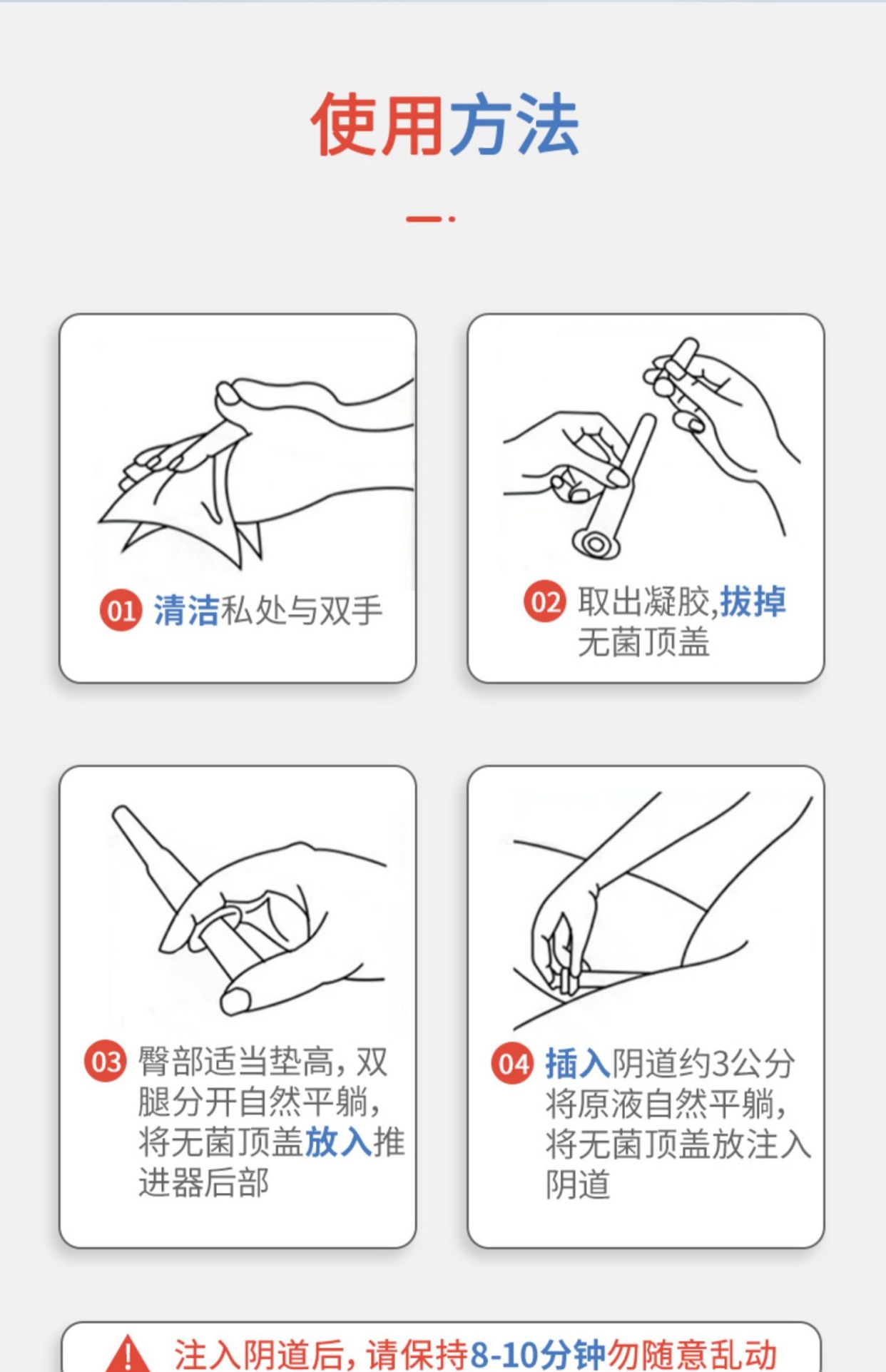 使用方法

01 清洁私处与双手

02 取出凝胶，拔掉无菌顶盖

03 臀部适当垫高，双腿分开自然平躺，将无菌顶盖放入推进器后部

04 插入阴道约3公分将原液自然平躺，将无菌顶盖放注入阴道

注入阴道后，请保持8-10分钟勿随意乱动