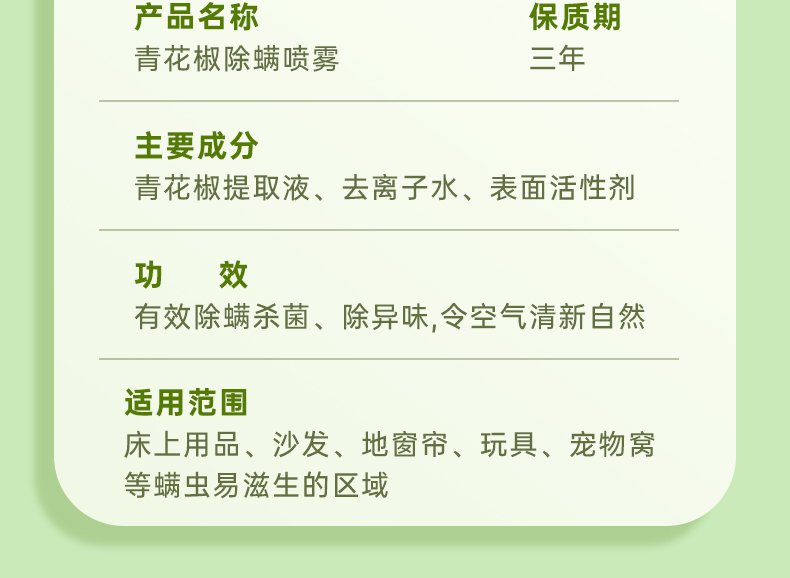 产品名称
青花椒除螨喷雾

保质期
三年

主要成分
青花椒提取液、去离子水、表面活性剂

功 效
有效除螨杀菌、除异味,令空气清新自然

适用范围
床上用品、沙发、地窗帘、玩具、宠物窝等螨虫易滋生的区域