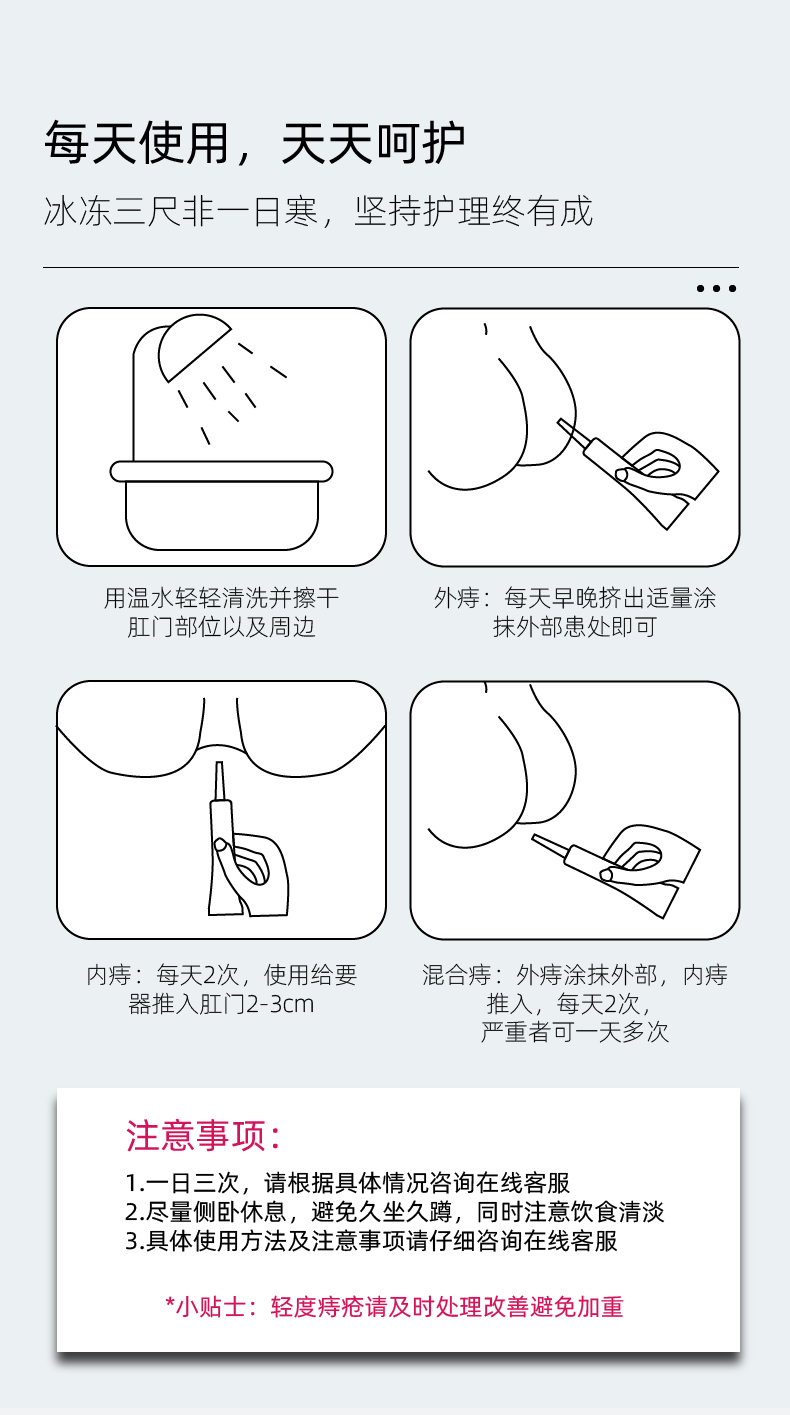 每天使用，天天呵护

冰冻三尺非一日寒，坚持护理终有成

用温水轻轻清洗并擦干肛门部位以及周边

外痔：每天早晚挤出适量涂抹外部患处即可

内痔：每天2次，使用给要器推入肛门2-3cm

混合痔：外痔涂抹外部，内痔推入，每天2次，严重者可一天多次

注意事项：

1.一日三次，请根据具体情况咨询在线客服
2.尽量侧卧休息，避免久坐久蹲，同时注意饮食清淡
3.具体使用方法及注意事项请仔细咨询在线客服

*小贴士：轻度痔疮请及时处理改善避免加重