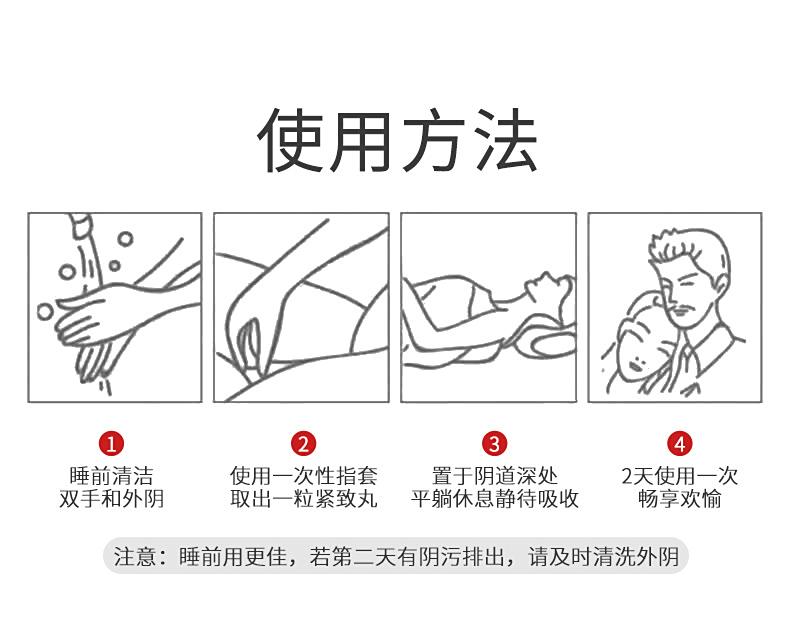 使用方法

1
睡前清洁
双手和外阴

2
使用一次性指套
取出一粒紧致丸

3
置于阴道深处
平躺休息静待吸收

4
2天使用一次
畅享欢愉

注意：睡前用更佳，若第二天有阴污排出，请及时清洗外阴