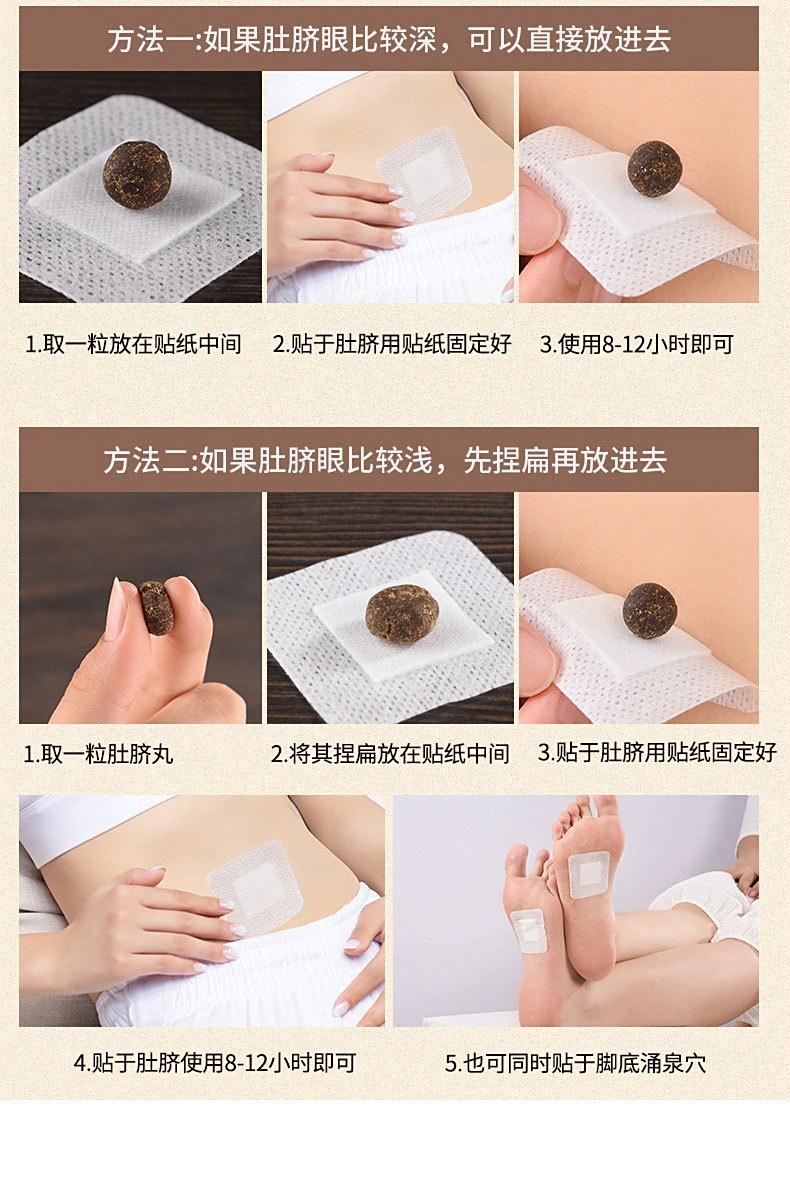 方法一:如果肚脐眼比较深，可以直接放进去

1.取一粒放在贴纸中间

2.贴于肚脐用贴纸固定好

3.使用8-12小时即可

方法二:如果肚脐眼比较浅，先捏扁再放进去

1.取一粒肚脐丸

2.将其捏扁放在贴纸中间

3.贴于肚脐用贴纸固定好

4.贴于肚脐使用8-12小时即可

5.也可同时贴于脚底涌泉穴