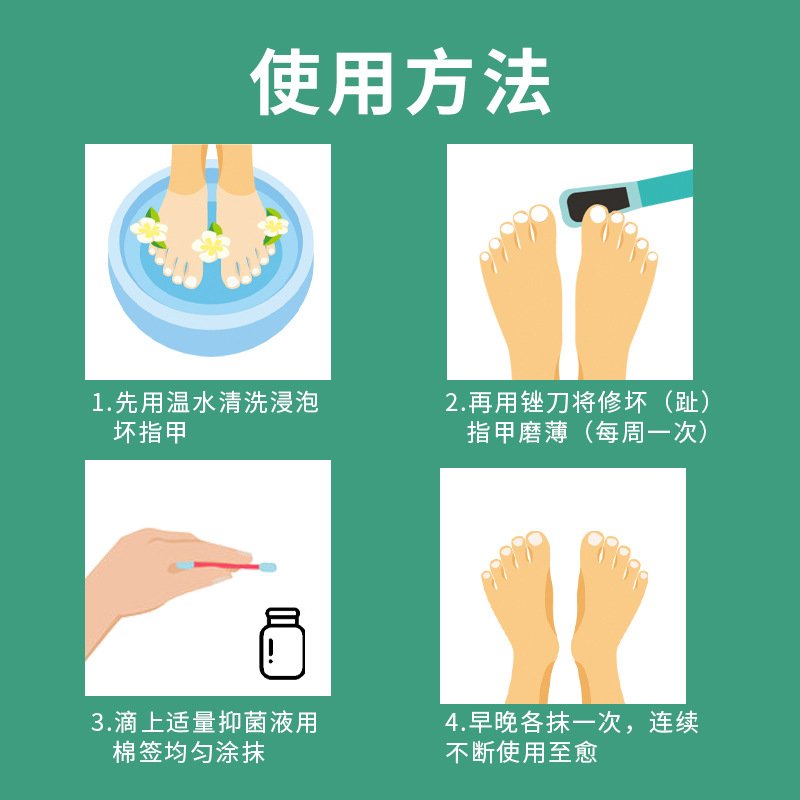 使用方法

1.先用温水清洗浸泡坏指甲

2.再用锉刀将修坏（趾）指甲磨薄（每周一次）

3.滴上适量抑菌液用棉签均匀涂抹

4.早晚各抹一次，连续不断使用至愈