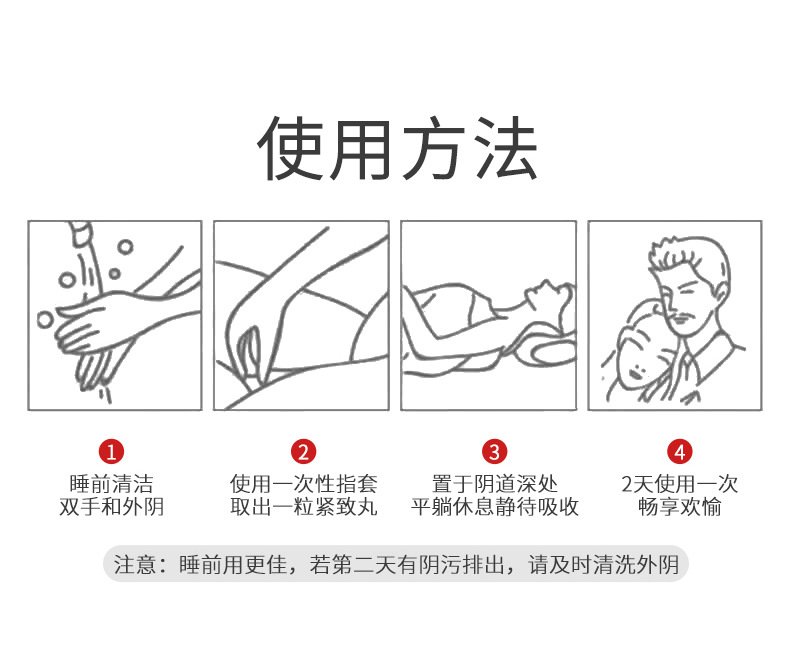 使用方法

1
睡前清洁
双手和外阴

2
使用一次性指套
取出一粒紧致丸

3
置于阴道深处
平躺休息静待吸收

4
2天使用一次
畅享欢愉

注意：睡前用更佳，若第二天有阴污排出，请及时清洗外阴