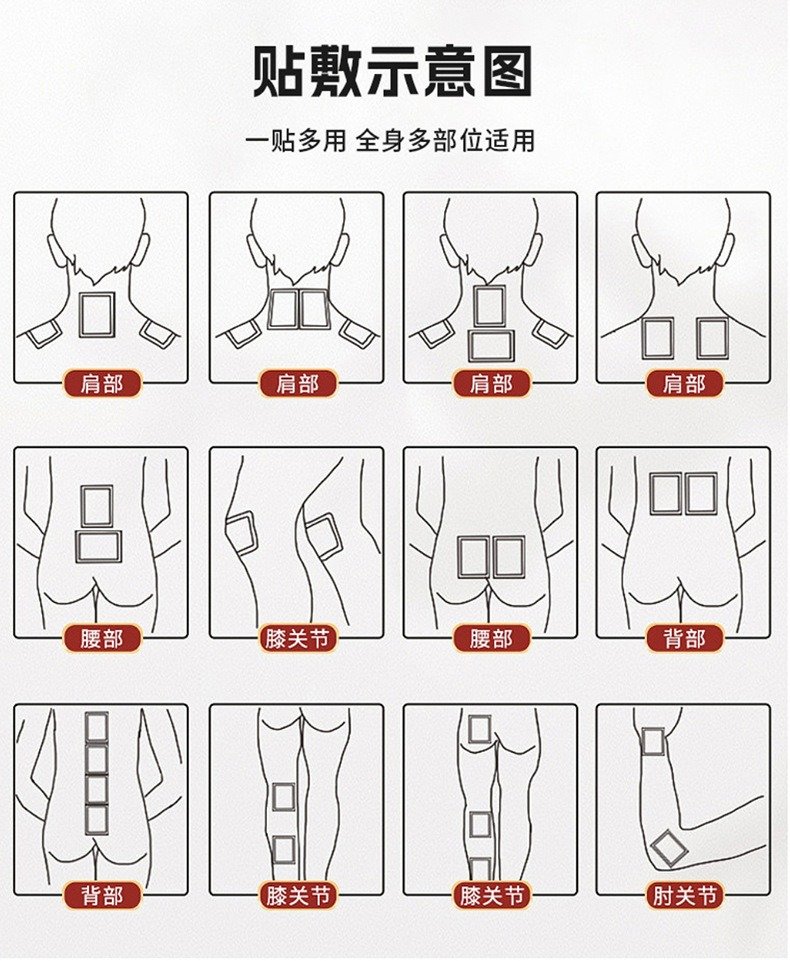 贴敷示意图

一贴多用 全身多部位适用

肩部

肩部

肩部

肩部

腰部

膝关节

腰部

背部

背部

膝关节

膝关节

肘关节