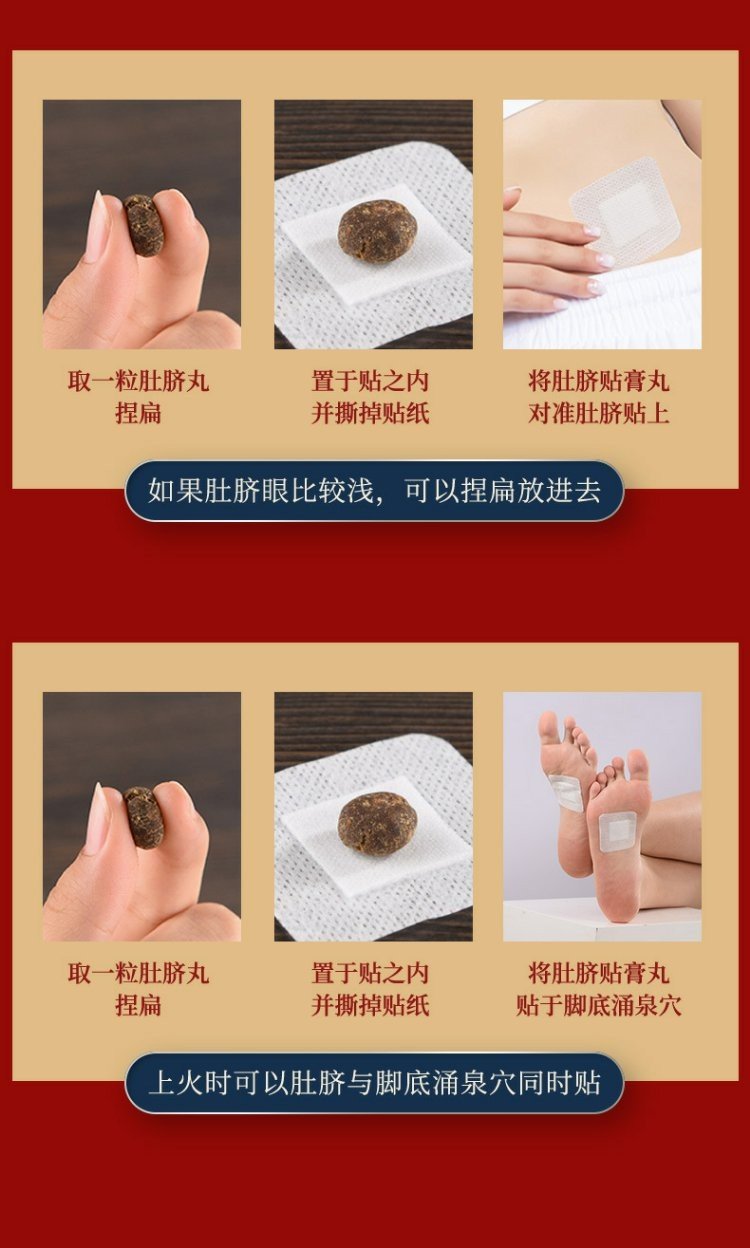 取一粒肚脐丸
捏扁

置于贴之内
并撕掉贴纸

将肚脐贴膏丸
对准肚脐贴上

如果肚脐眼比较浅，可以捏扁放进去

取一粒肚脐丸
捏扁

置于贴之内
并撕掉贴纸

将肚脐贴膏丸
贴于脚底涌泉穴

上火时可以肚脐与脚底涌泉穴同时贴