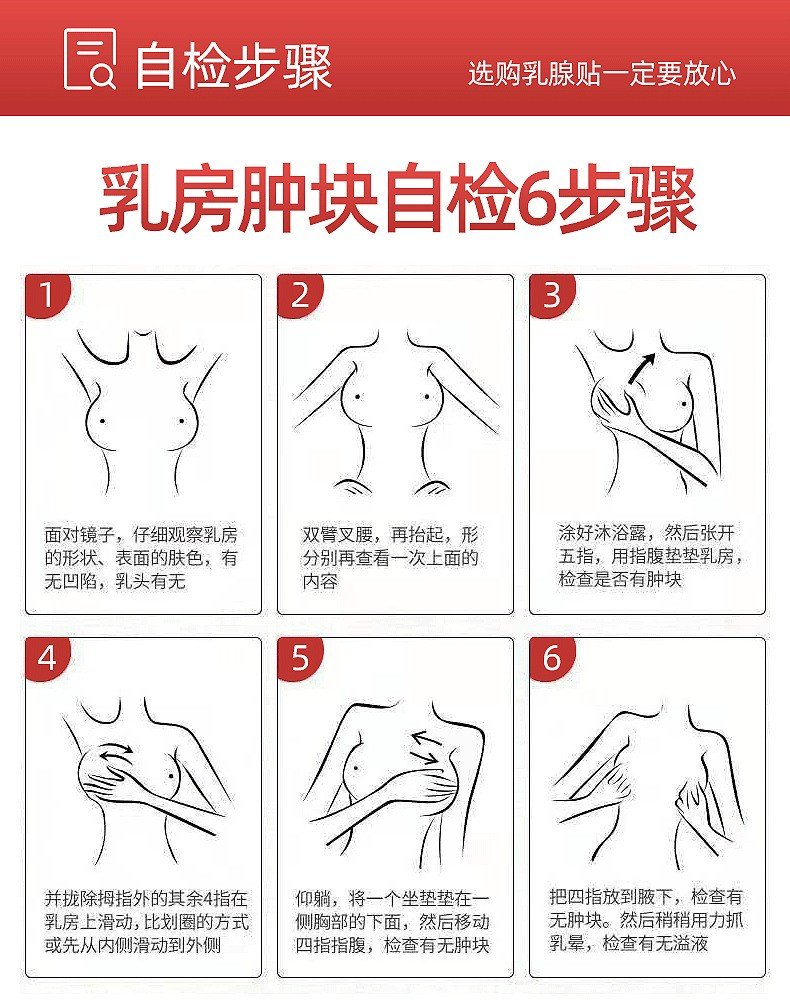 自检步骤

选购乳腺贴一定要放心

乳房肿块自检6步骤

1

面对镜子，仔细观察乳房的形状、表面的肤色，有无凹陷，乳头有无

2

双臂叉腰，再抬起，形分别再查看一次上面的内容

3

涂好沐浴露，然后张开五指，用指腹垫垫乳房，检查是否有肿块

4

并拢除拇指外的其余4指在乳房上滑动，比划圈的方式或先从内侧滑动到外侧

5

仰躺，将一个坐垫垫在一侧胸部的下面，然后移动四指指腹，检查有无肿块

6

把四指放到腋下，检查有无肿块。然后稍稍用力抓乳晕，检查有无溢液