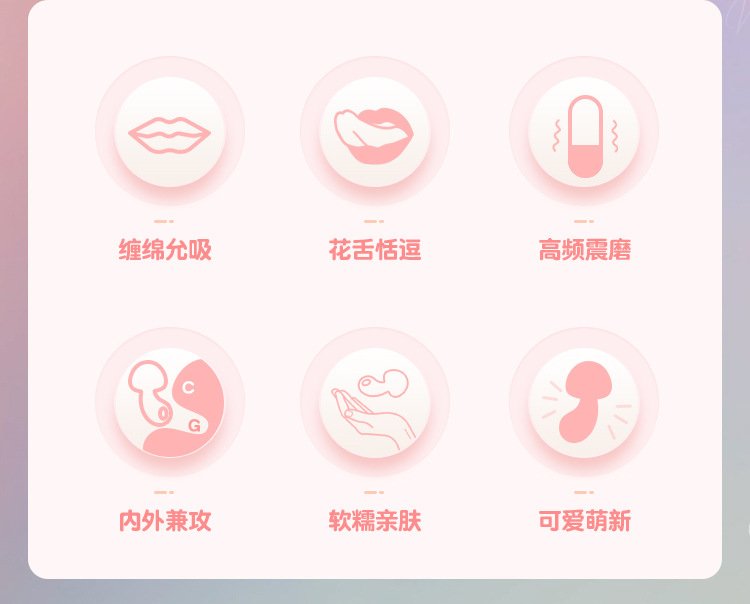 缠绵允吸

花舌恬逗

高频震磨

C

G

内外兼攻

软糯亲肤

可爱萌新