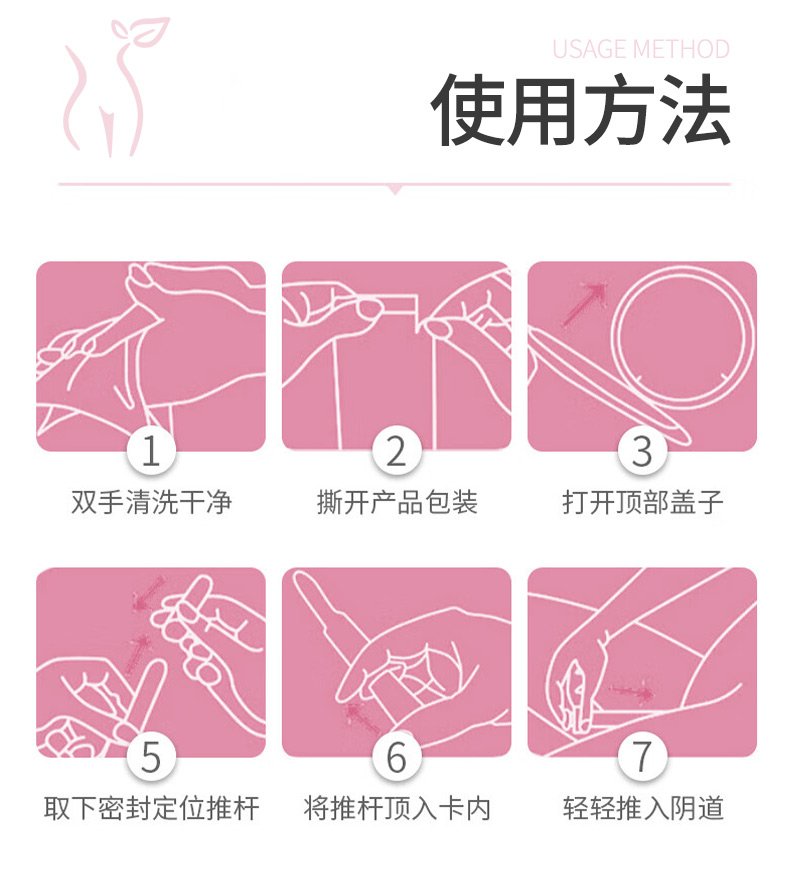 USAGE METHOD

使用方法

1
双手清洗干净

2
撕开产品包装

3
打开顶部盖子

5
取下密封定位推杆

6
将推杆顶入卡内

7
轻轻推入阴道