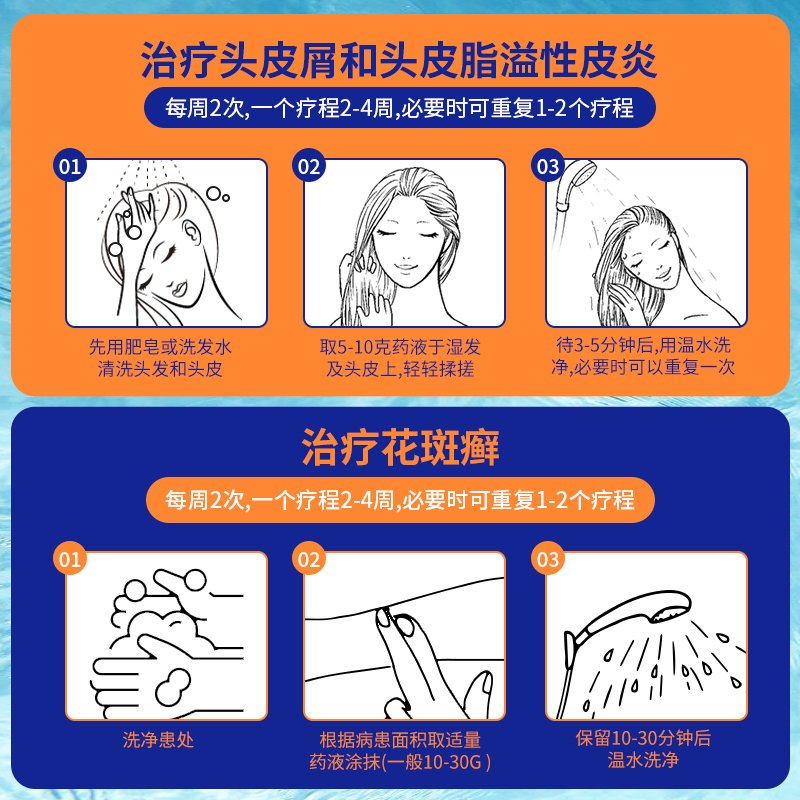 治疗头皮屑和头皮脂溢性皮炎

每周2次,一个疗程2-4周,必要时可重复1-2个疗程

01

先用肥皂或洗发水清洗头发和头皮

02

取5-10克药液于湿发及头皮上,轻轻揉搓

03

待3-5分钟后,用温水洗净,必要时可以重复一次

治疗花斑癣

每周2次,一个疗程2-4周,必要时可重复1-2个疗程

01

洗净患处

02

根据病患面积取适量药液涂抹(一般10-30G )

03

保留10-30分钟后温水洗净