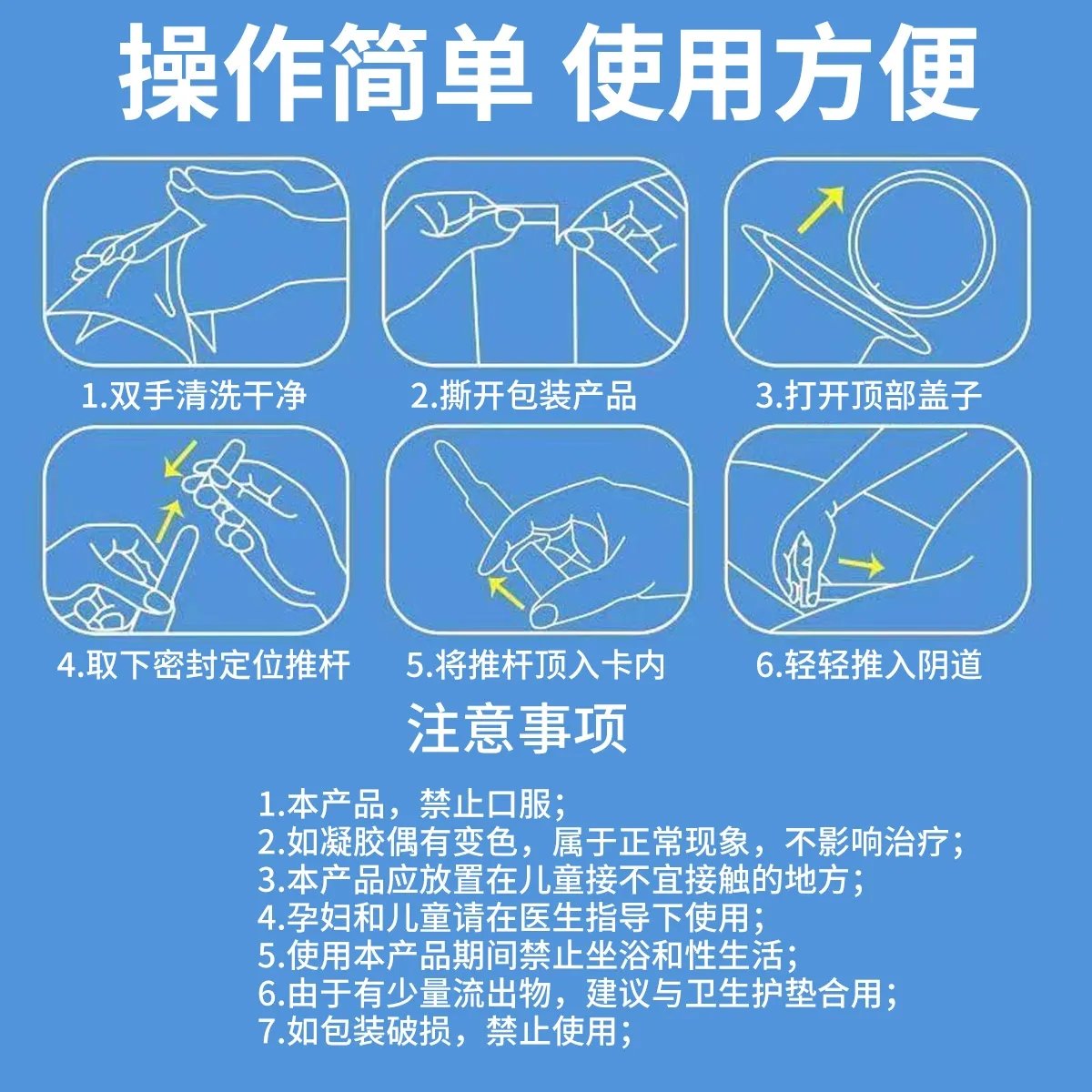 操作简单 使用方便

1.双手清洗干净

2.撕开包装产品

3.打开顶部盖子

4.取下密封定位推杆

5.将推杆顶入卡内

6.轻轻推入阴道

注意事项

1.本产品，禁止口服；
2.如凝胶偶有变色，属于正常现象，不影响治疗；
3.本产品应放置在儿童接不宜接触的地方；
4.孕妇和儿童请在医生指导下使用；
5.使用本产品期间禁止坐浴和性生活；
6.由于有少量流出物，建议与卫生护垫合用；
7.如包装破损，禁止使用；