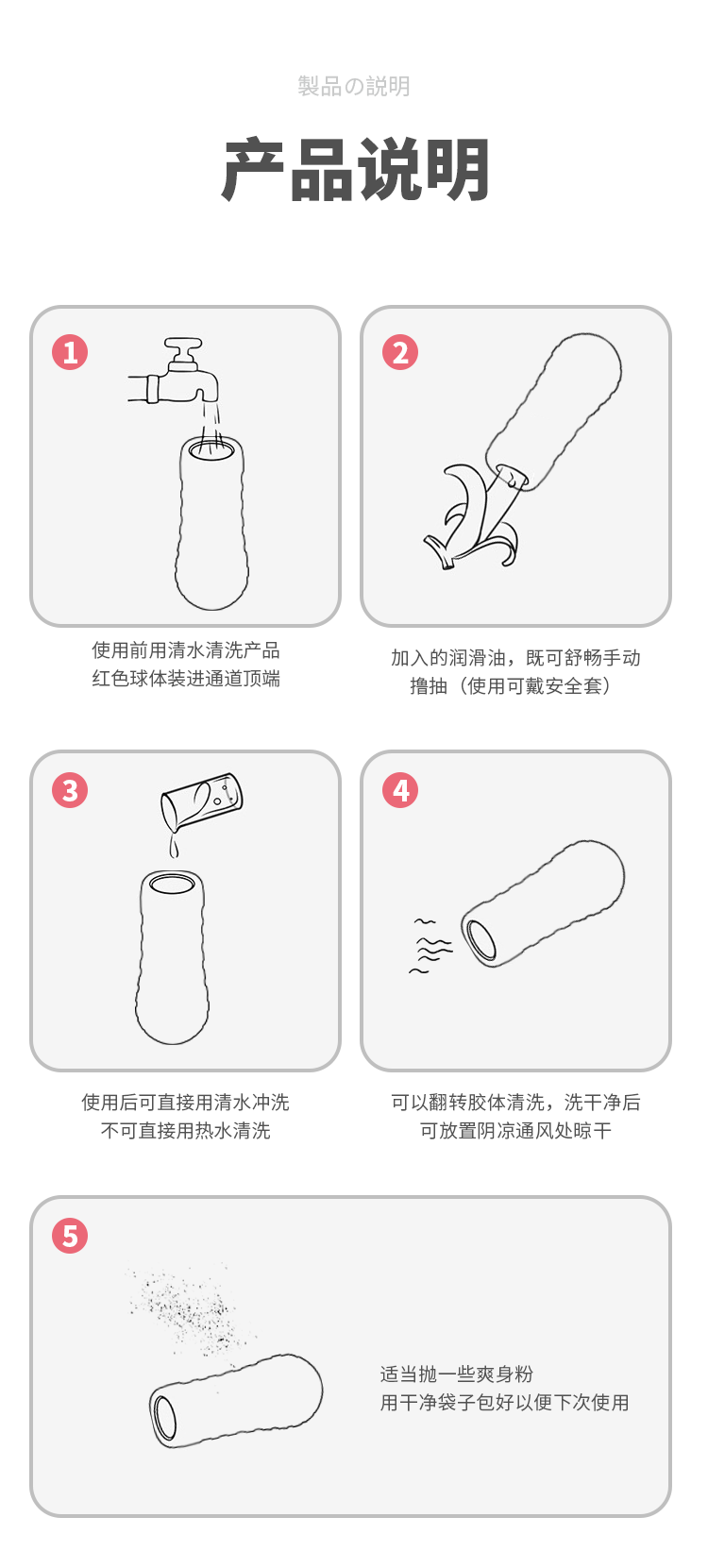 製品の説明

产品说明

1

使用前用清水清洗产品
红色球体装进通道顶端

2

加入的润滑油，既可舒畅手动撸抽（使用可戴安全套）

3

使用后可直接用清水冲洗
不可直接用热水清洗

4

可以翻转胶体清洗，洗干净后
可放置阴凉通风处晾干

5

适当抛一些爽身粉
用干净袋子包好以便下次使用