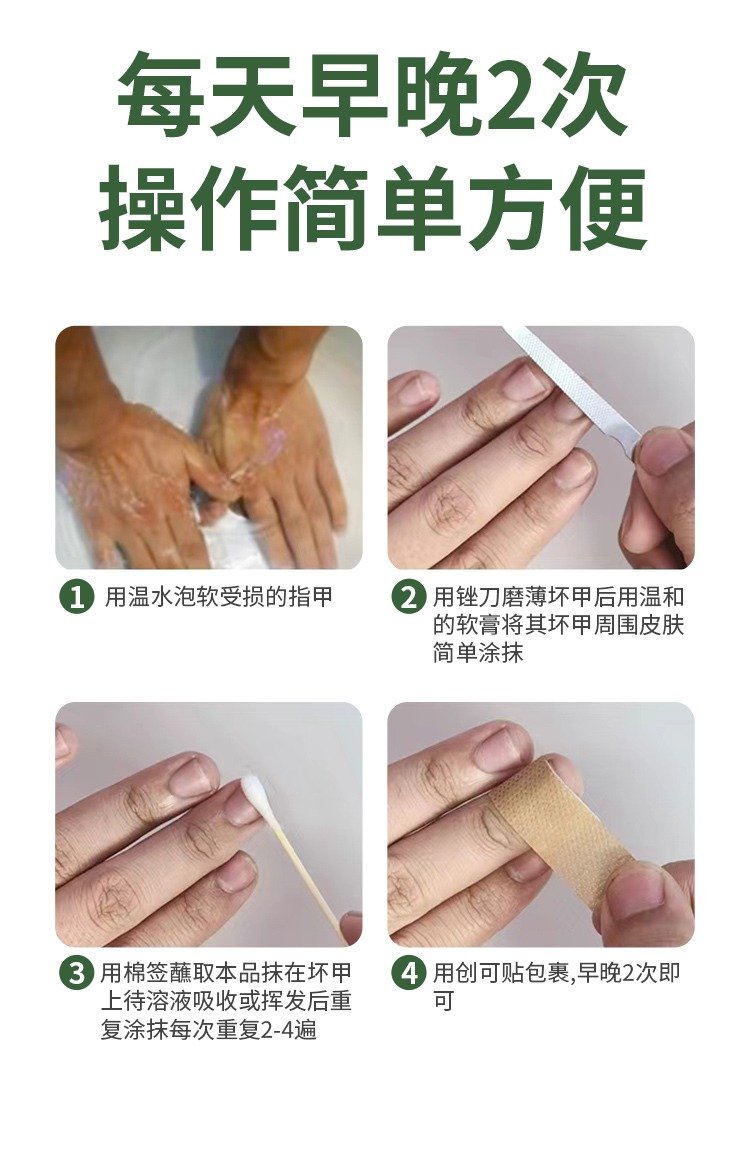 每天早晚2次
操作简单方便

1 用温水泡软受损的指甲

2 用锉刀磨薄坏甲后用温和的软膏将其坏甲周围皮肤简单涂抹

3 用棉签蘸取本品抹在坏甲上待溶液吸收或挥发后重复涂抹每次重复2-4遍

4 用创可贴包裹,早晚2次即可