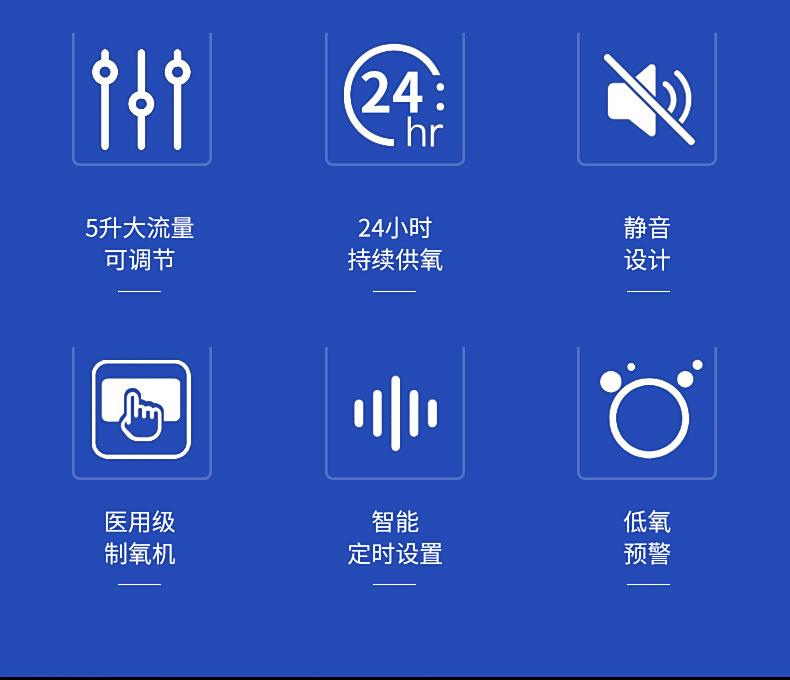 24
hr

5升大流量
可调节

24小时
持续供氧

静音
设计

医用级
制氧机

智能
定时设置

低氧
预警