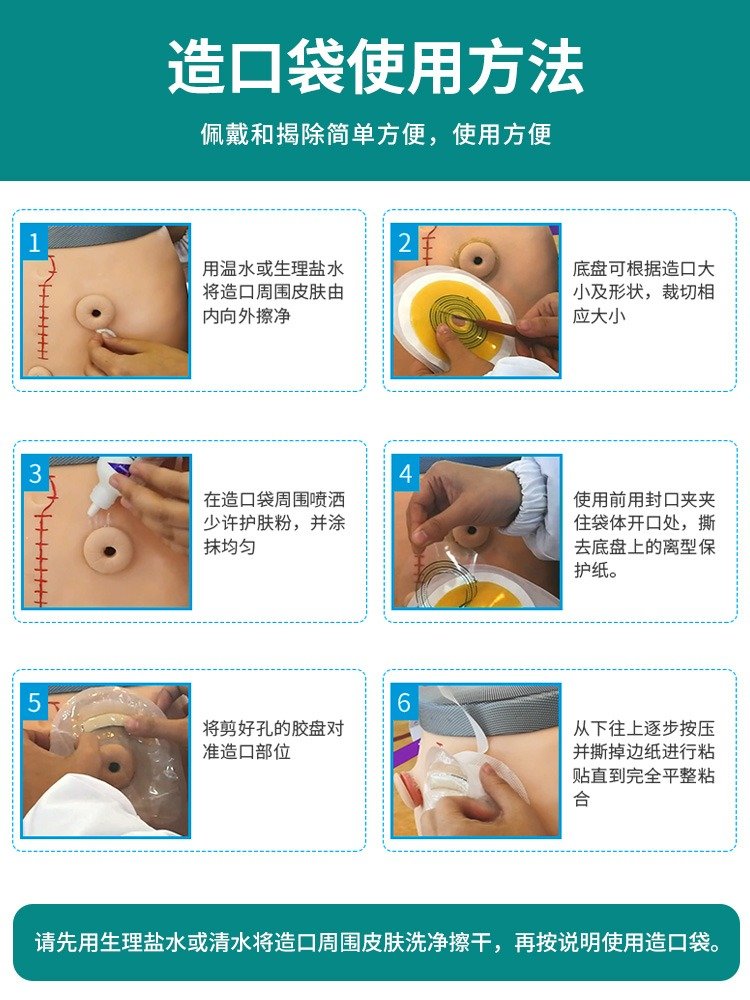 造口袋使用方法

佩戴和揭除简单方便，使用方便

1

用温水或生理盐水将造口周围皮肤由内向外擦净

2

底盘可根据造口大小及形状，裁切相应大小

3

在造口袋周围喷洒少许护肤粉，并涂抹均匀

4

使用前用封口夹夹住袋体开口处，撕去底盘上的离型保护纸。

5

将剪好孔的胶盘对准造口部位

6

从下往上逐步按压并撕掉边纸进行粘贴直到完全平整粘合

请先用生理盐水或清水将造口周围皮肤洗净擦干，再按说明使用造口袋。