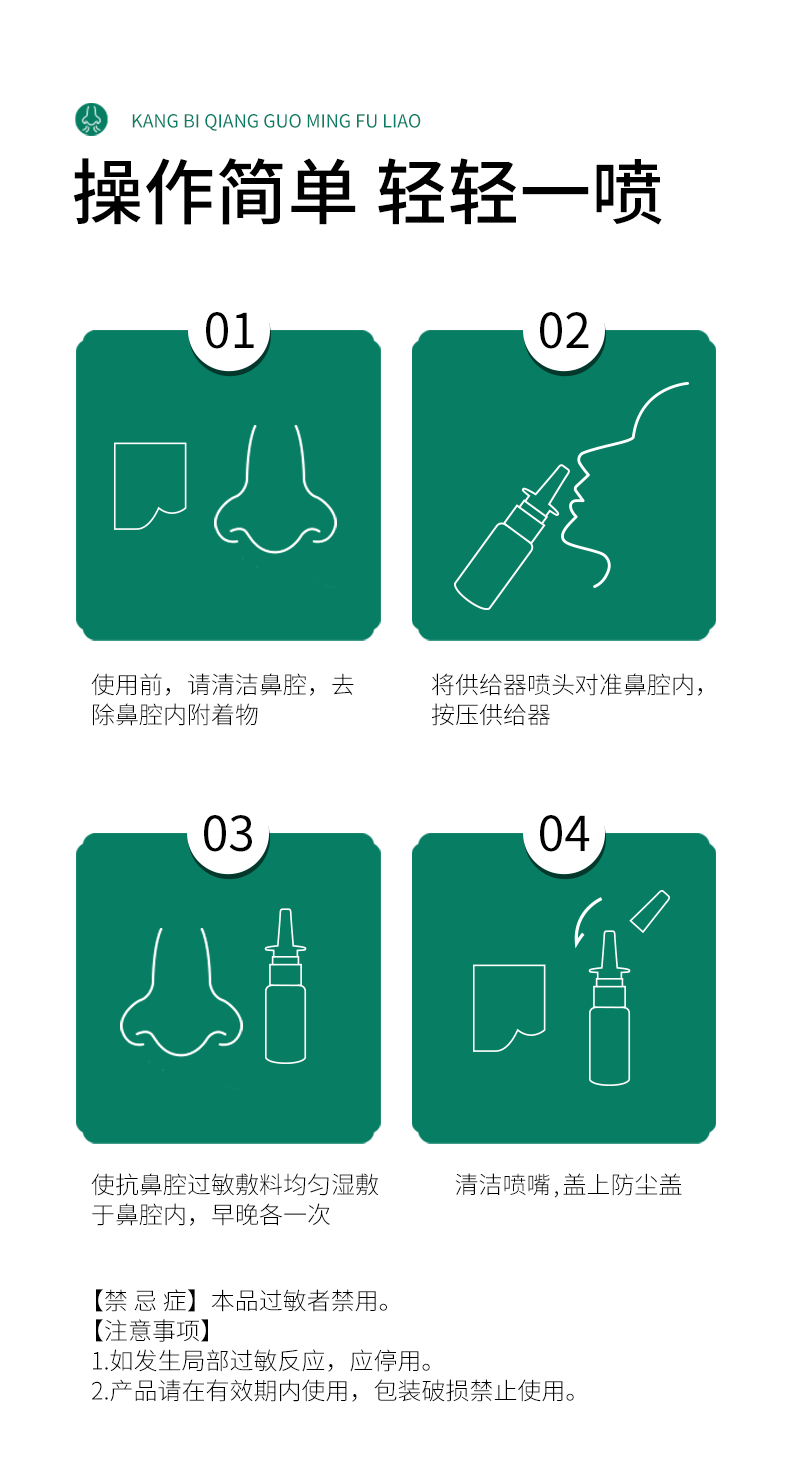 KANG BI QIANG GUO MING FU LIAO

操作简单 轻轻一喷

01

使用前，请清洁鼻腔，去除鼻腔内附着物

02

将供给器喷头对准鼻腔内，按压供给器

03

使抗鼻腔过敏敷料均匀湿敷于鼻腔内，早晚各一次

04

清洁喷嘴,盖上防尘盖

【禁 忌 症】本品过敏者禁用。
【注意事项】
1.如发生局部过敏反应，应停用。
2.产品请在有效期内使用，包装破损禁止使用。