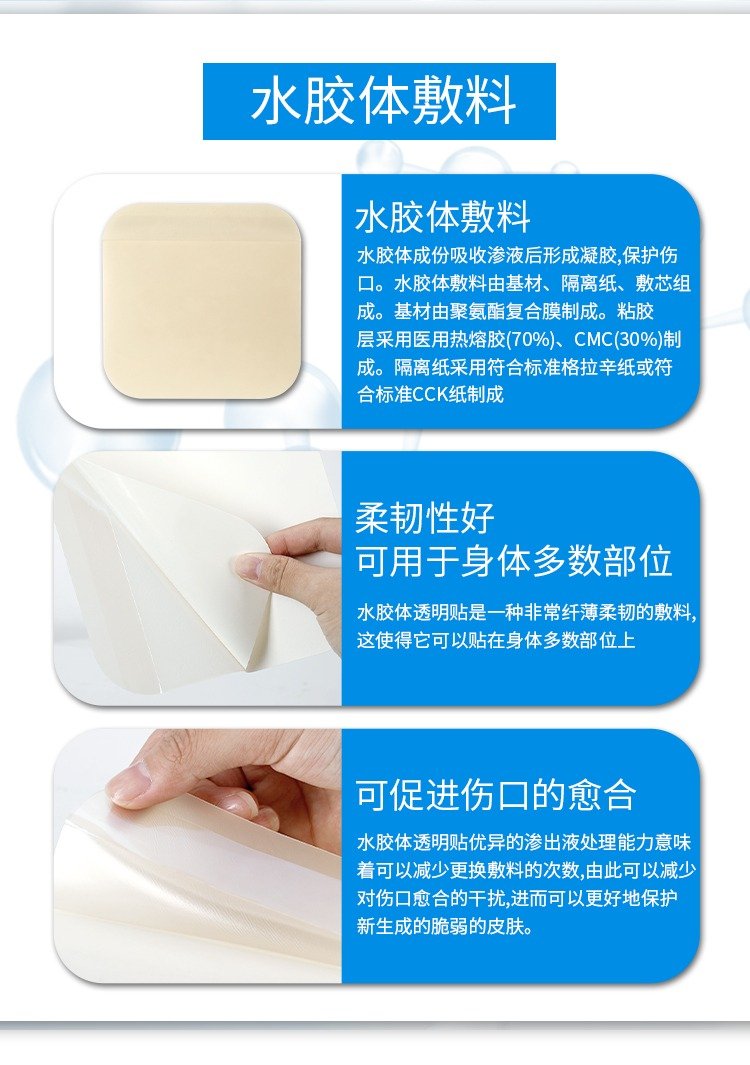 水胶体敷料

水胶体敷料

水胶体成份吸收渗液后形成凝胶,保护伤口。水胶体敷料由基材、隔离纸、敷芯组成。基材由聚氨酯复合膜制成。粘胶层采用医用热熔胶(70%)、CMC(30%)制成。隔离纸采用符合标准格拉辛纸或符合标准CCK纸制成

柔韧性好
可用于身体多数部位

水胶体透明贴是一种非常纤薄柔韧的敷料,这使得它可以贴在身体多数部位上

可促进伤口的愈合

水胶体透明贴优异的渗出液处理能力意味着可以减少更换敷料的次数,由此可以减少对伤口愈合的干扰,进而可以更好地保护新生成的脆弱的皮肤。