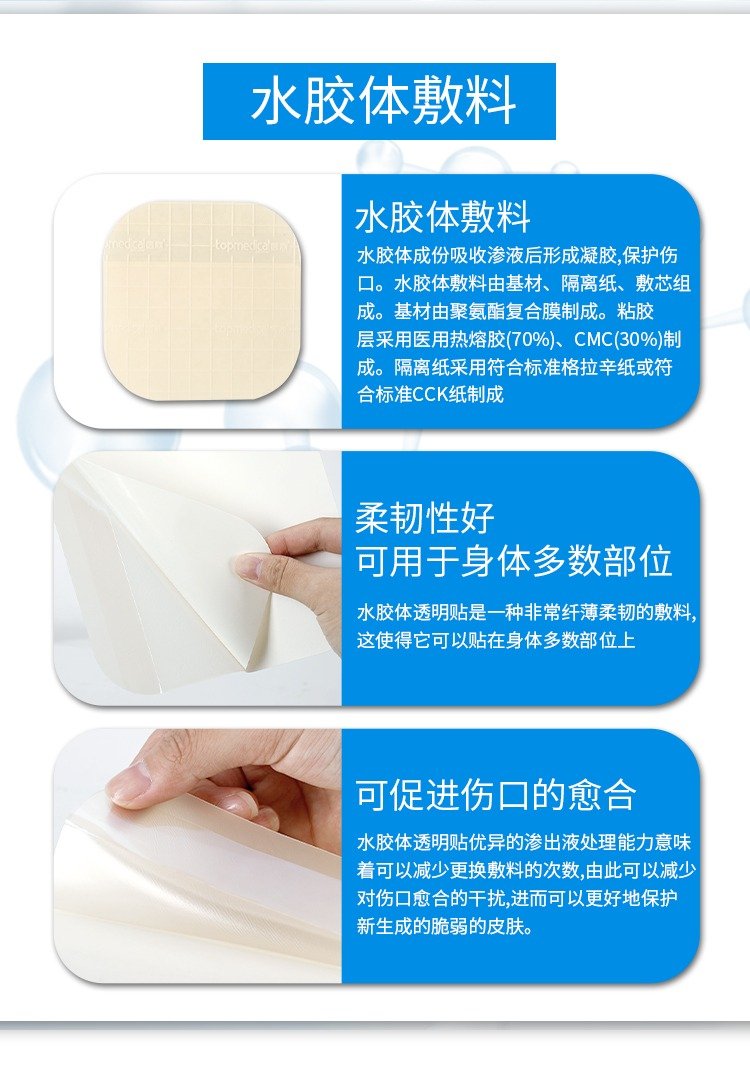 水胶体敷料

topmedical
topmedical

水胶体敷料

水胶体成份吸收渗液后形成凝胶,保护伤口。水胶体敷料由基材、隔离纸、敷芯组成。基材由聚氨酯复合膜制成。粘胶层采用医用热熔胶(70%)、CMC(30%)制成。隔离纸采用符合标准格拉辛纸或符合标准CCK纸制成

柔韧性好
可用于身体多数部位

水胶体透明贴是一种非常纤薄柔韧的敷料,这使得它可以贴在身体多数部位上

可促进伤口的愈合

水胶体透明贴优异的渗出液处理能力意味着可以减少更换敷料的次数,由此可以减少对伤口愈合的干扰,进而可以更好地保护新生成的脆弱的皮肤。