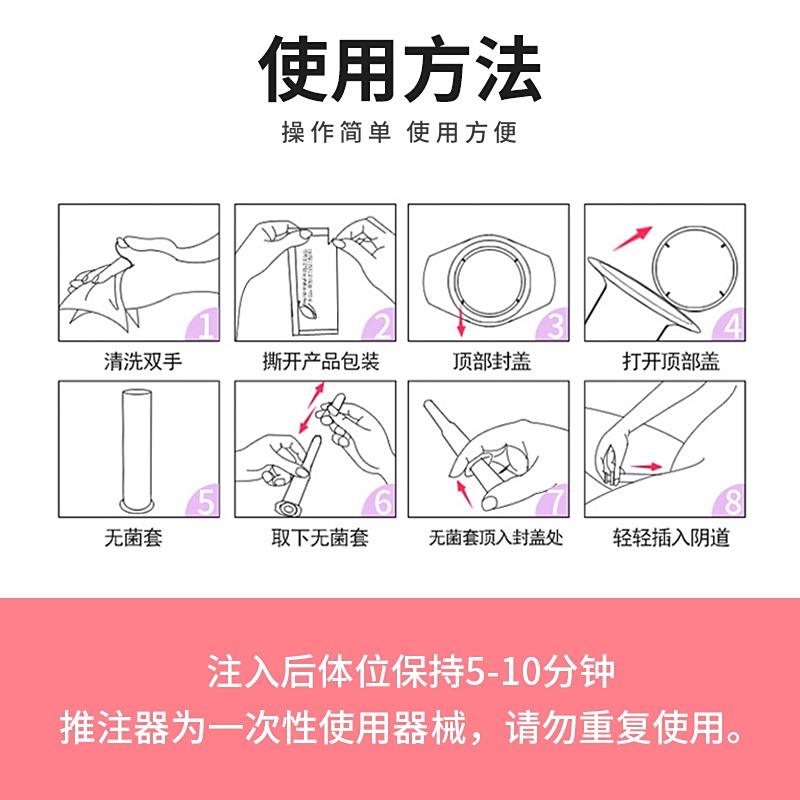 使用方法

操作简单 使用方便

1
清洗双手

2
撕开产品包装

3
顶部封盖

4
打开顶部盖

5
无菌套

6
取下无菌套

7
无菌套顶入封盖处

8
轻轻插入阴道

注入后体位保持5-10分钟

推注器为一次性使用器械，请勿重复使用。