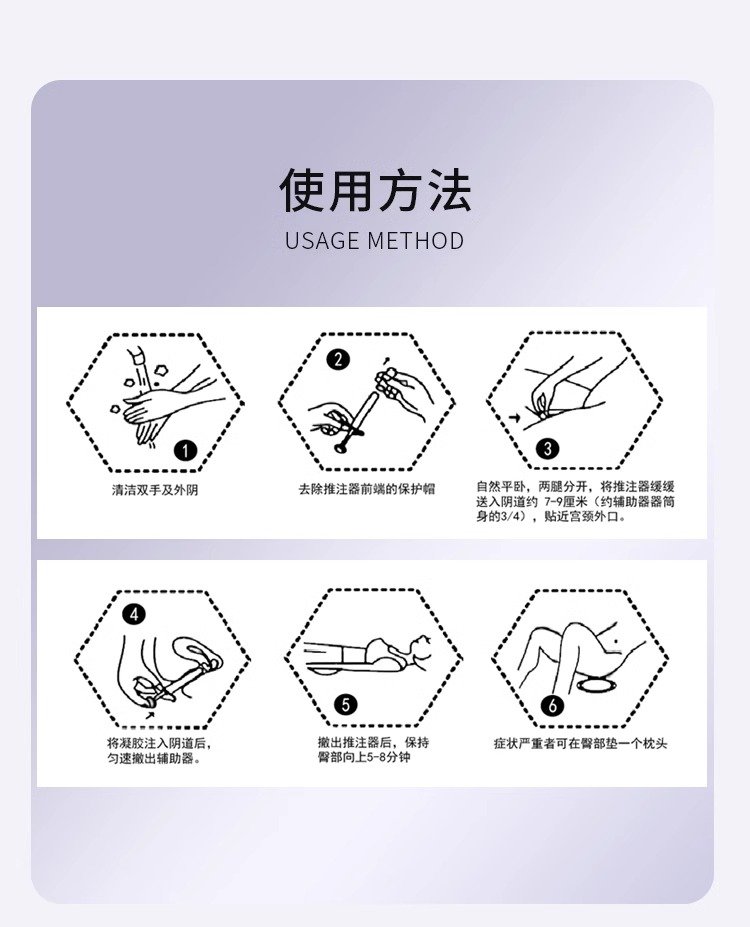 使用方法

USAGE METHOD

1
清洁双手及外阴

2
去除推注器前端的保护帽

3
自然平卧，两腿分开，将推注器缓缓送入阴道约 7-9厘米（约辅助器器筒身的3/4），贴近宫颈外口。

4
将凝胶注入阴道后，匀速撤出辅助器。

5
撤出推注器后，保持臀部向上5-8分钟

6
症状严重者可在臀部垫一个枕头