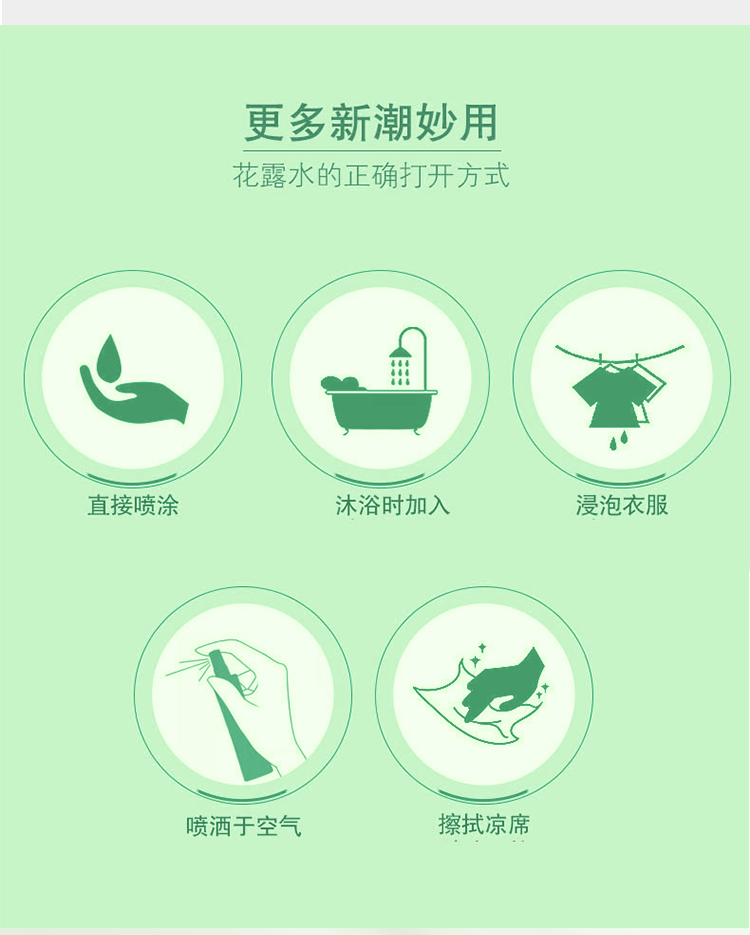 更多新潮妙用

花露水的正确打开方式

直接喷涂

沐浴时加入

浸泡衣服

喷洒于空气

擦拭凉席