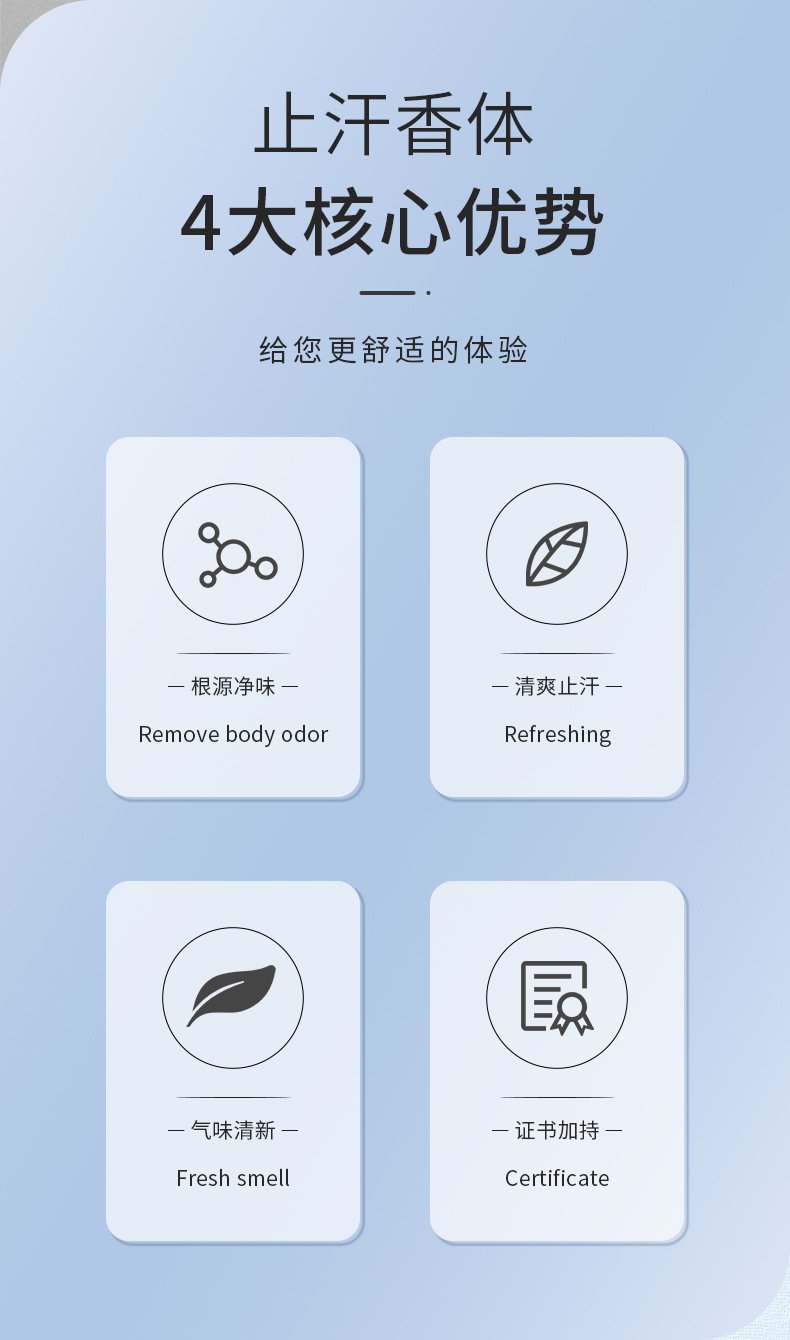 止汗香体

4大核心优势

给您更舒适的体验

— 根源净味 —

Remove body odor

— 清爽止汗 —

Refreshing

— 气味清新 —

Fresh smell

— 证书加持 —

Certificate