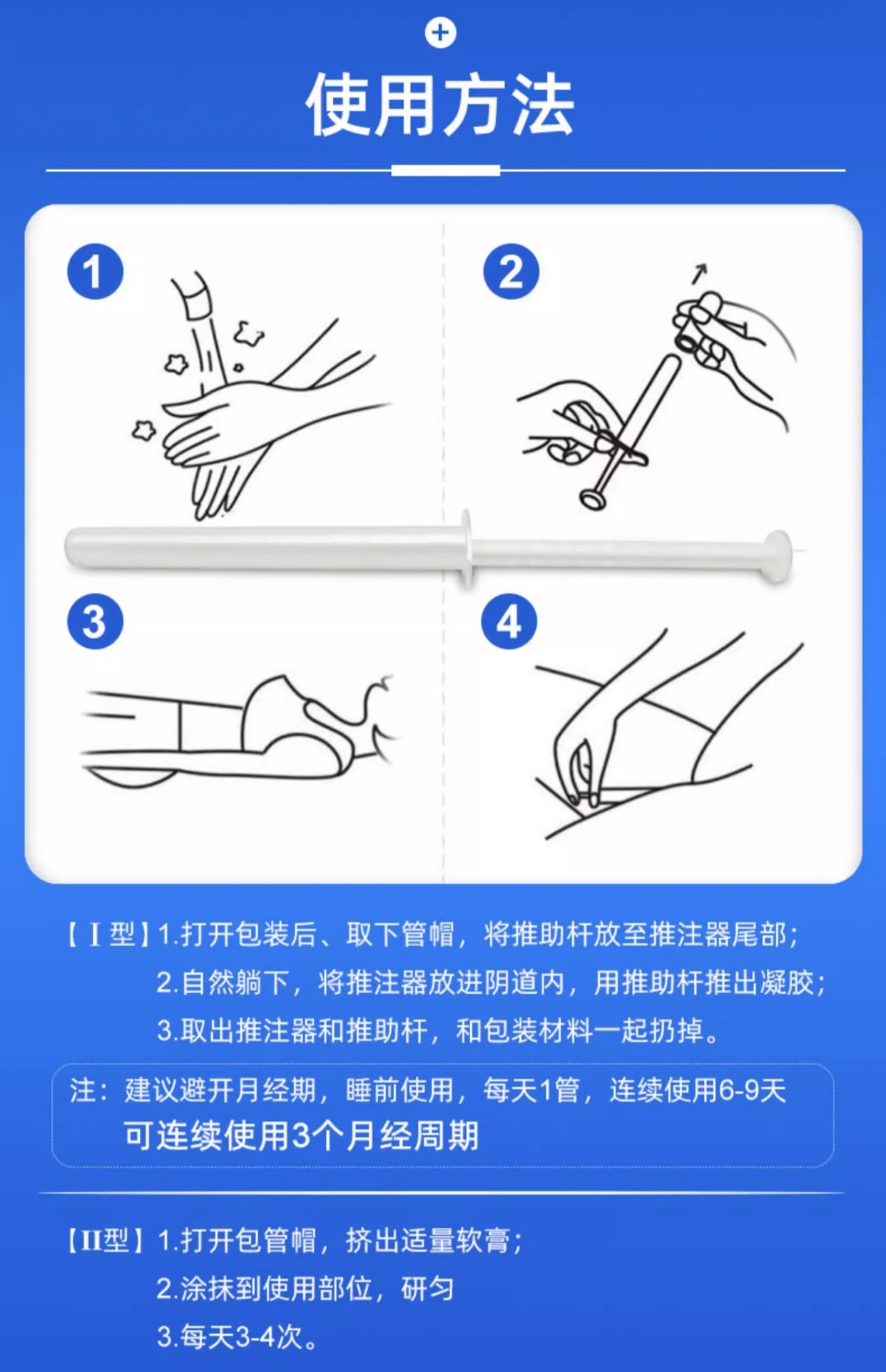 使用方法

1

2

3

4

【Ⅰ型】1.打开包装后、取下管帽，将推助杆放至推注器尾部；
2.自然躺下，将推注器放进阴道内，用推助杆推出凝胶；
3.取出推注器和推助杆，和包装材料一起扔掉。

注：建议避开月经期，睡前使用，每天1管，连续使用6-9天
可连续使用3个月经周期

【Ⅱ型】1.打开包管帽，挤出适量软膏；
2.涂抹到使用部位，研匀
3.每天3-4次。