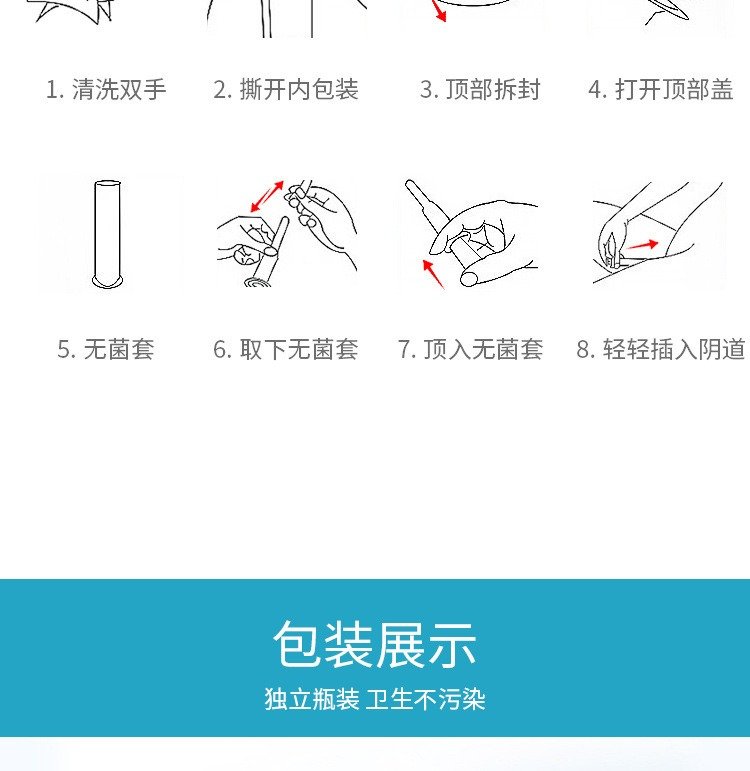 1. 清洗双手

2. 撕开内包装

3. 顶部拆封

4. 打开顶部盖

5. 无菌套

6. 取下无菌套

7. 顶入无菌套

8. 轻轻插入阴道

包装展示

独立瓶装 卫生不污染