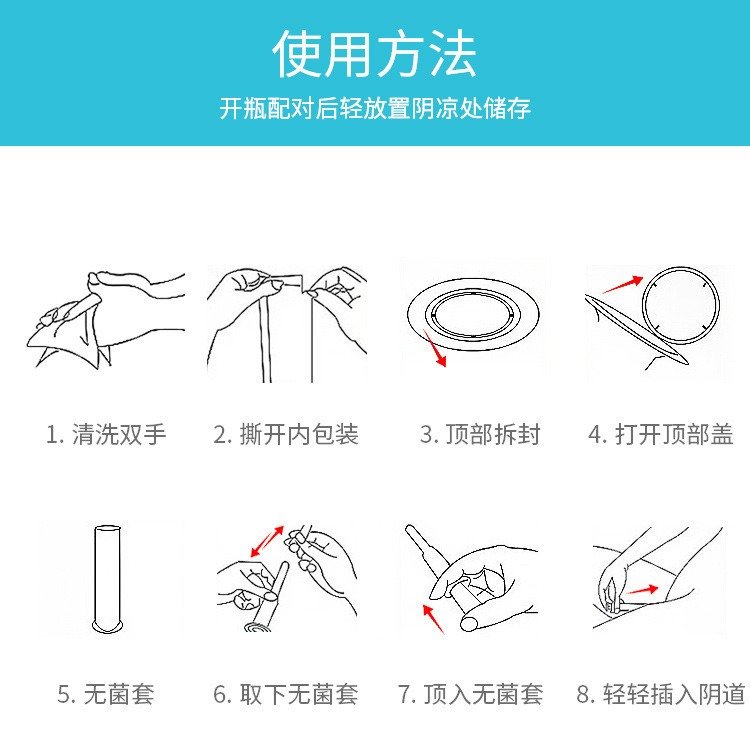 使用方法

开瓶配对后轻放置阴凉处储存

1. 清洗双手

2. 撕开内包装

3. 顶部拆封

4. 打开顶部盖

5. 无菌套

6. 取下无菌套

7. 顶入无菌套

8. 轻轻插入阴道