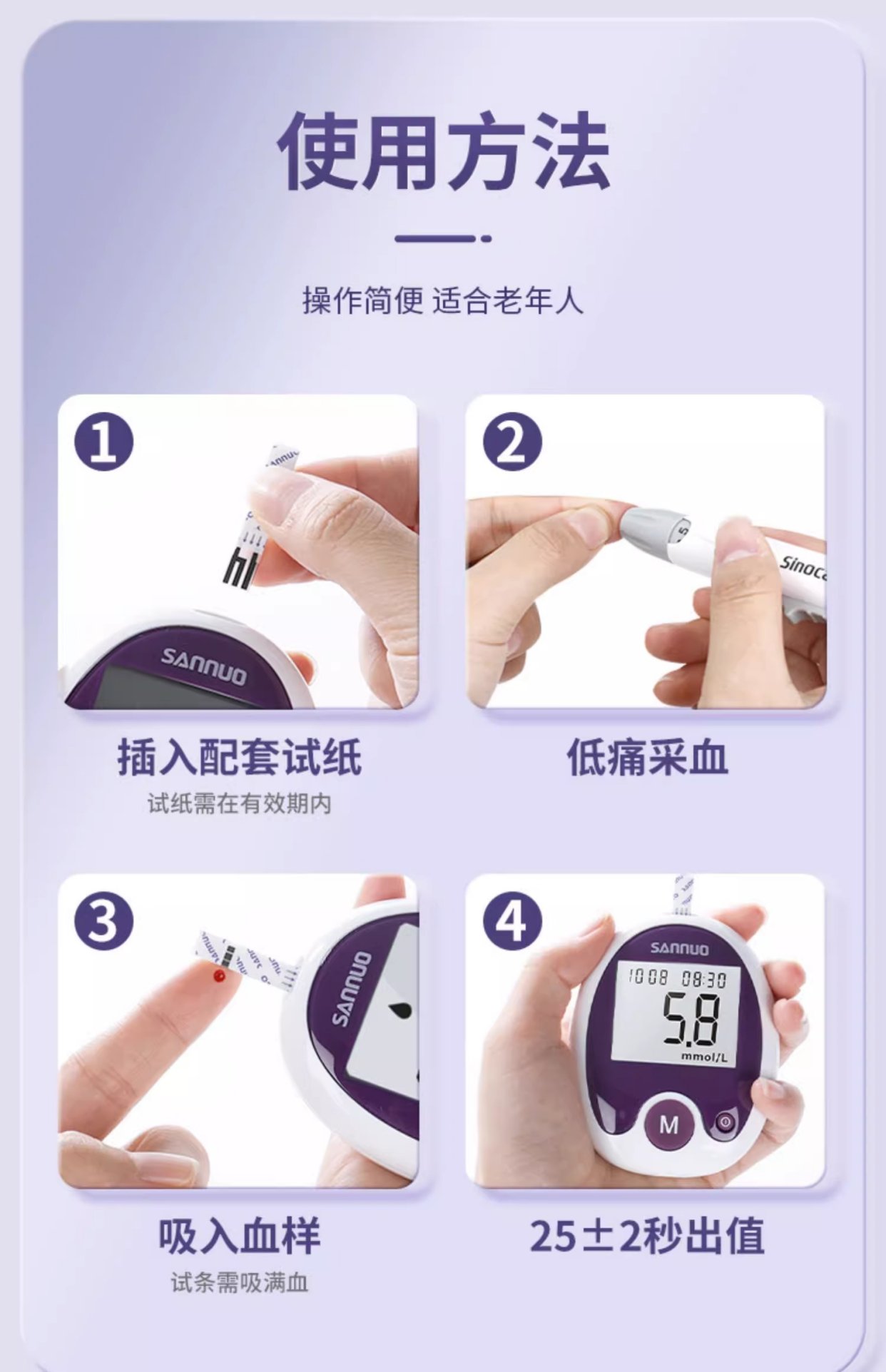 使用方法

操作简便 适合老年人

1

SANNUO

插入配套试纸

试纸需在有效期内

2

Sinoca

低痛采血

3

SANNUO

吸入血样

试条需吸满血

4

SANNUO

10 08 08:30

5.8

mmol/L

M

25±2秒出值