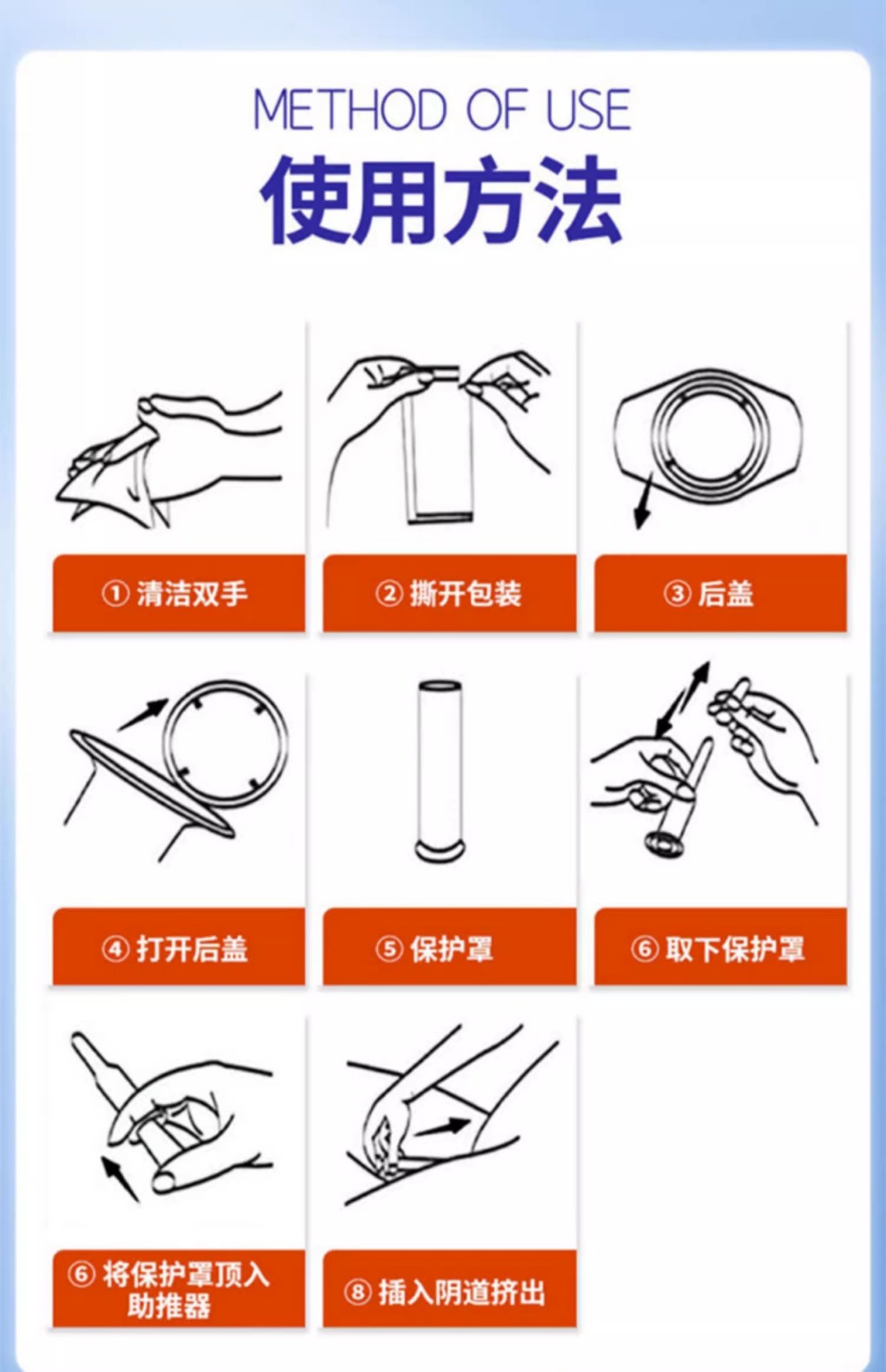 METHOD OF USE
使用方法

① 清洁双手

② 撕开包装

③ 后盖

④ 打开后盖

⑤ 保护罩

⑥ 取下保护罩

⑥ 将保护罩顶入助推器

⑧ 插入阴道挤出